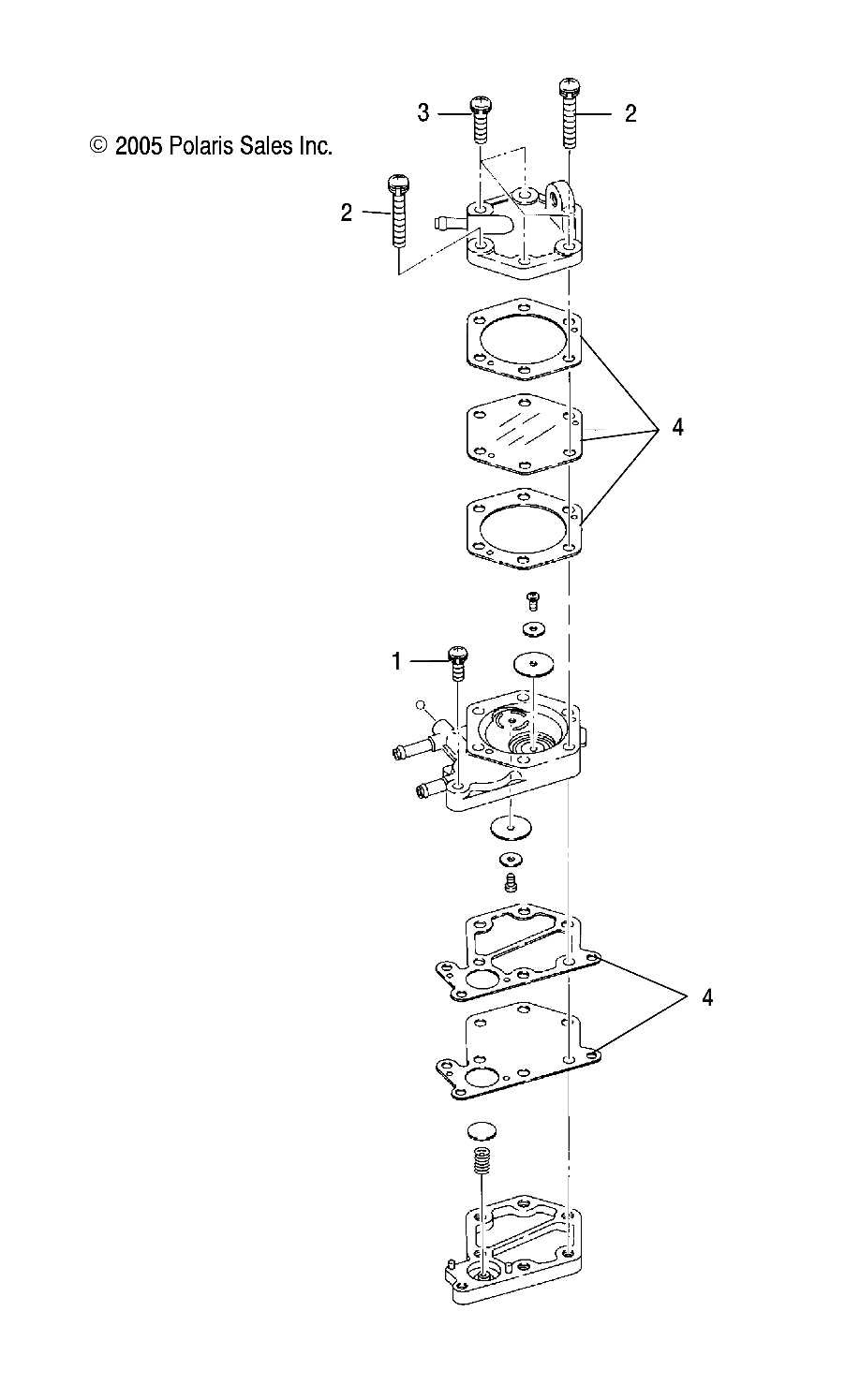 © 2005 Polaris Sales Inc.

3

2

2

4

1

4