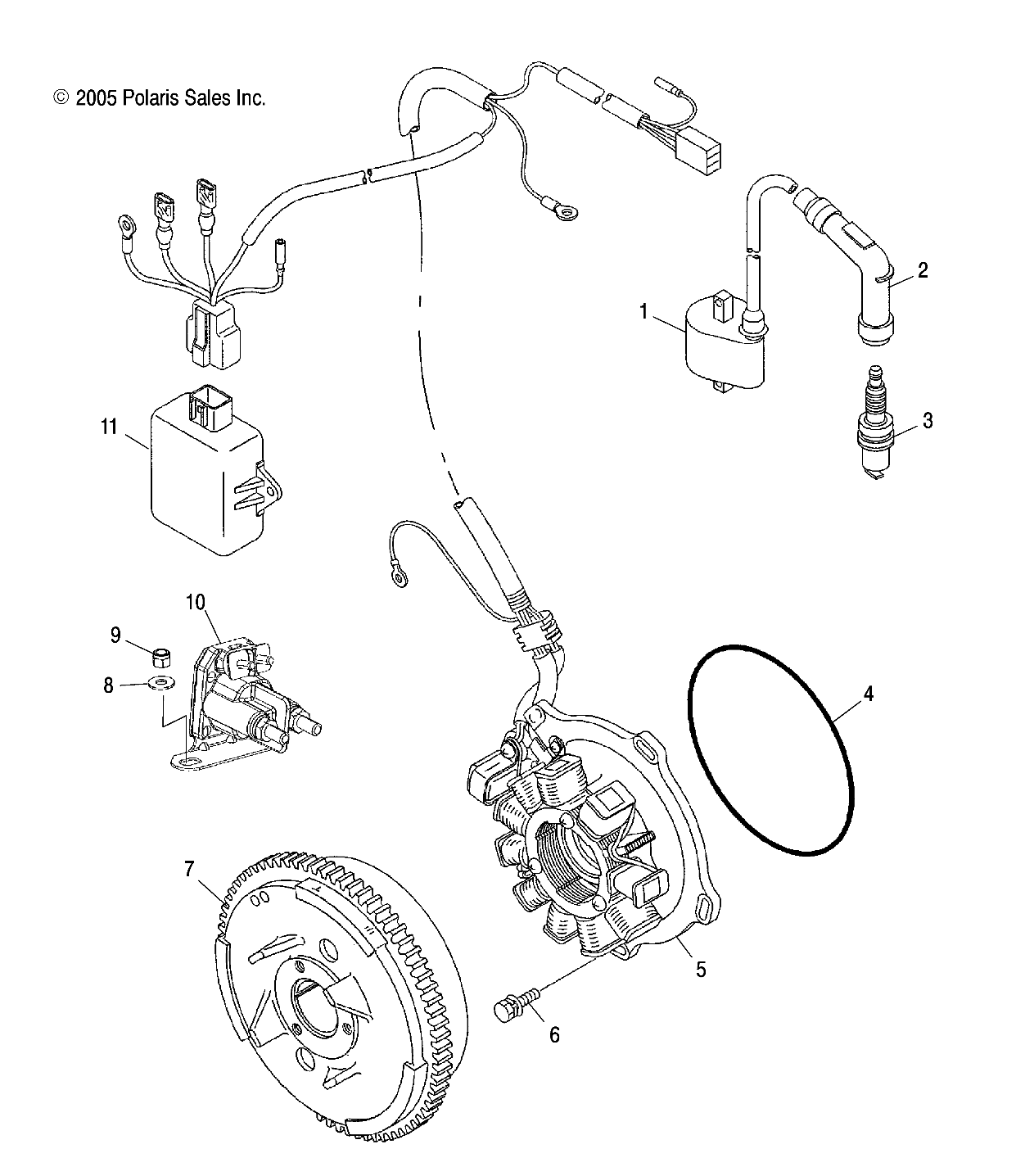 © 2005 Polaris Sales Inc.

2

1

3

11

10

9

8

4

7

5

6