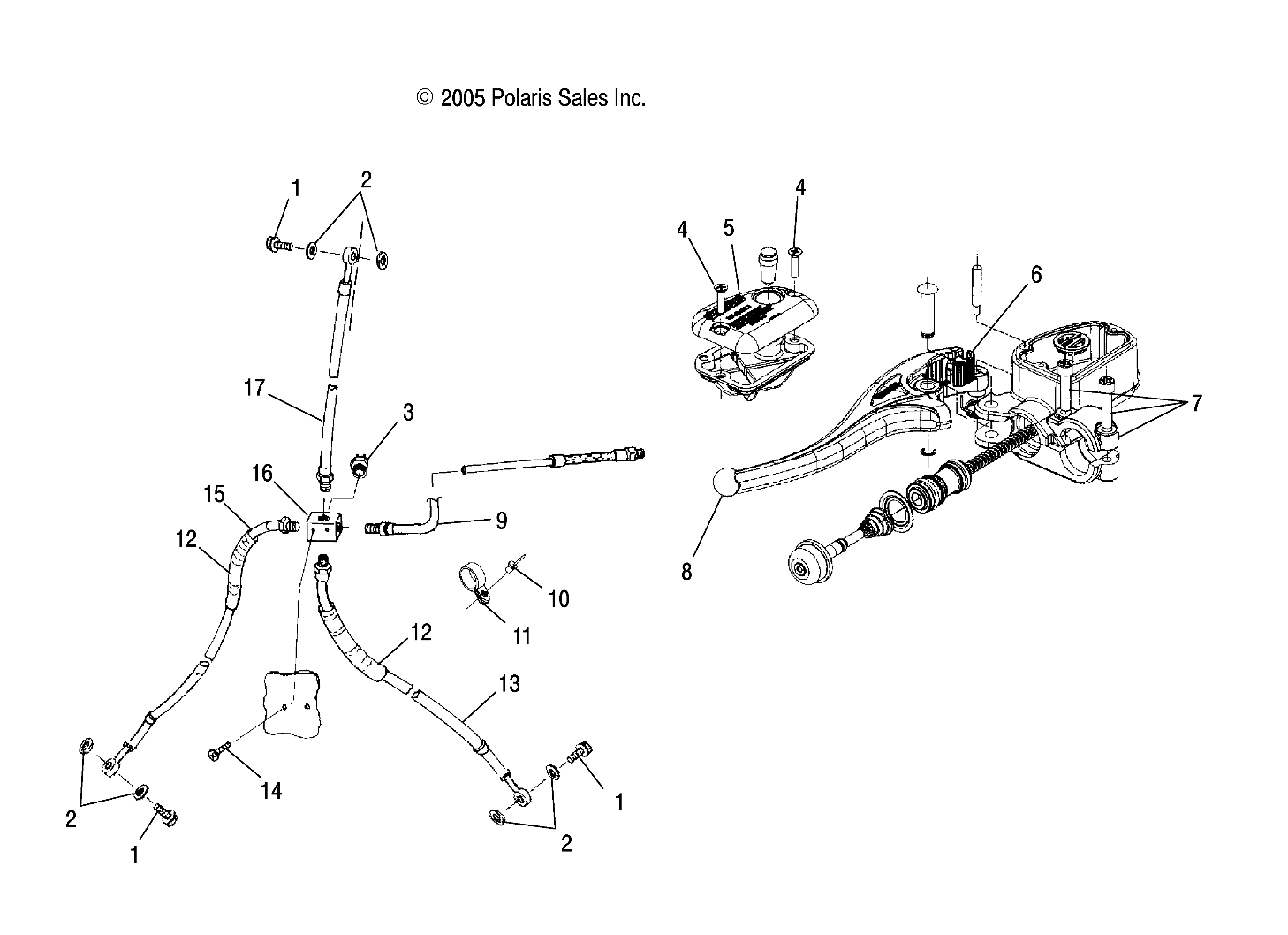 © 2005 Polaris Sales Inc.

1
2
17
3
16
15
12
9
10
11
12
13
14
2
1
1
2
4
5
4
6
7
8