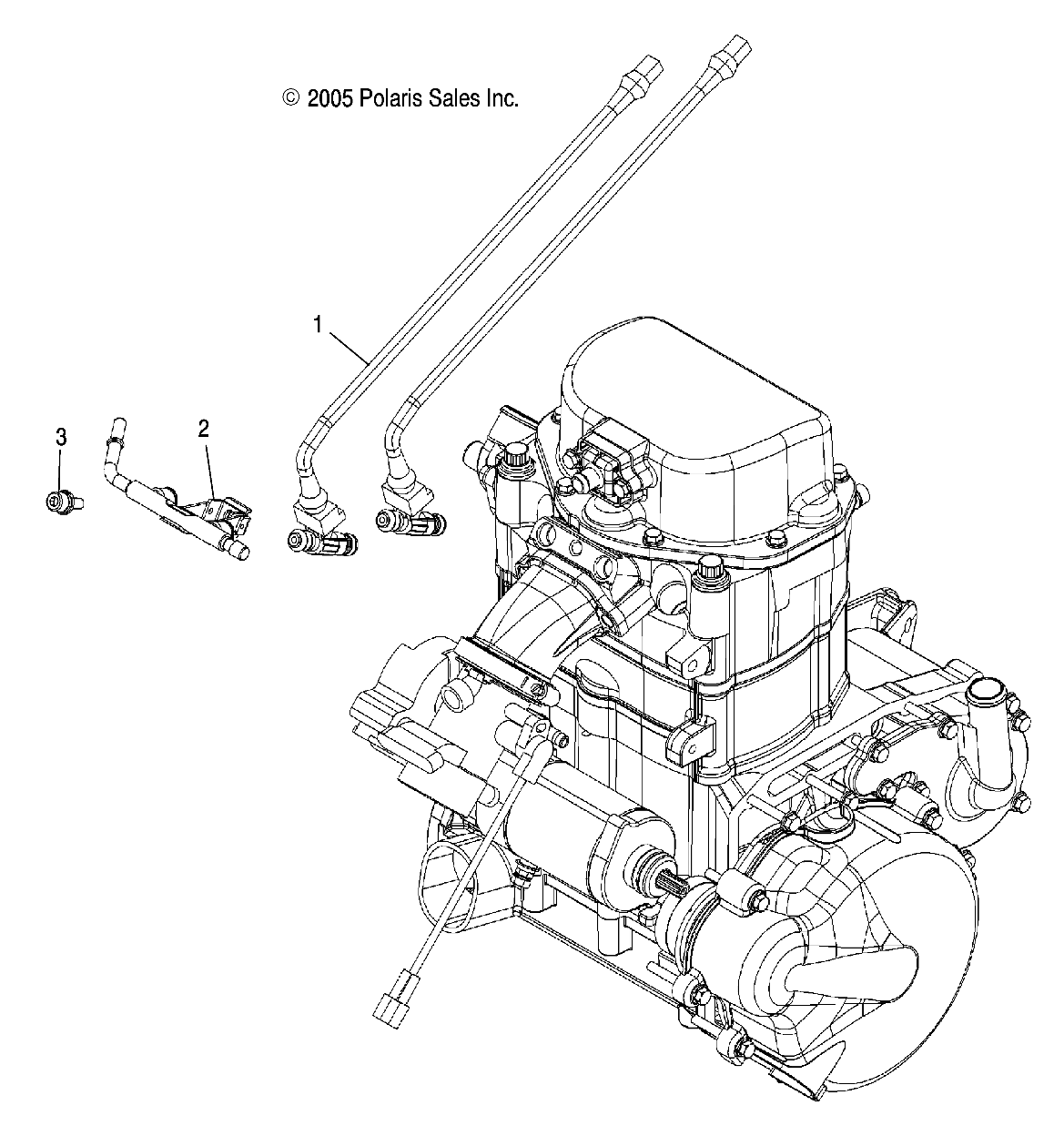 © 2005 Polaris Sales Inc.

1

3

2