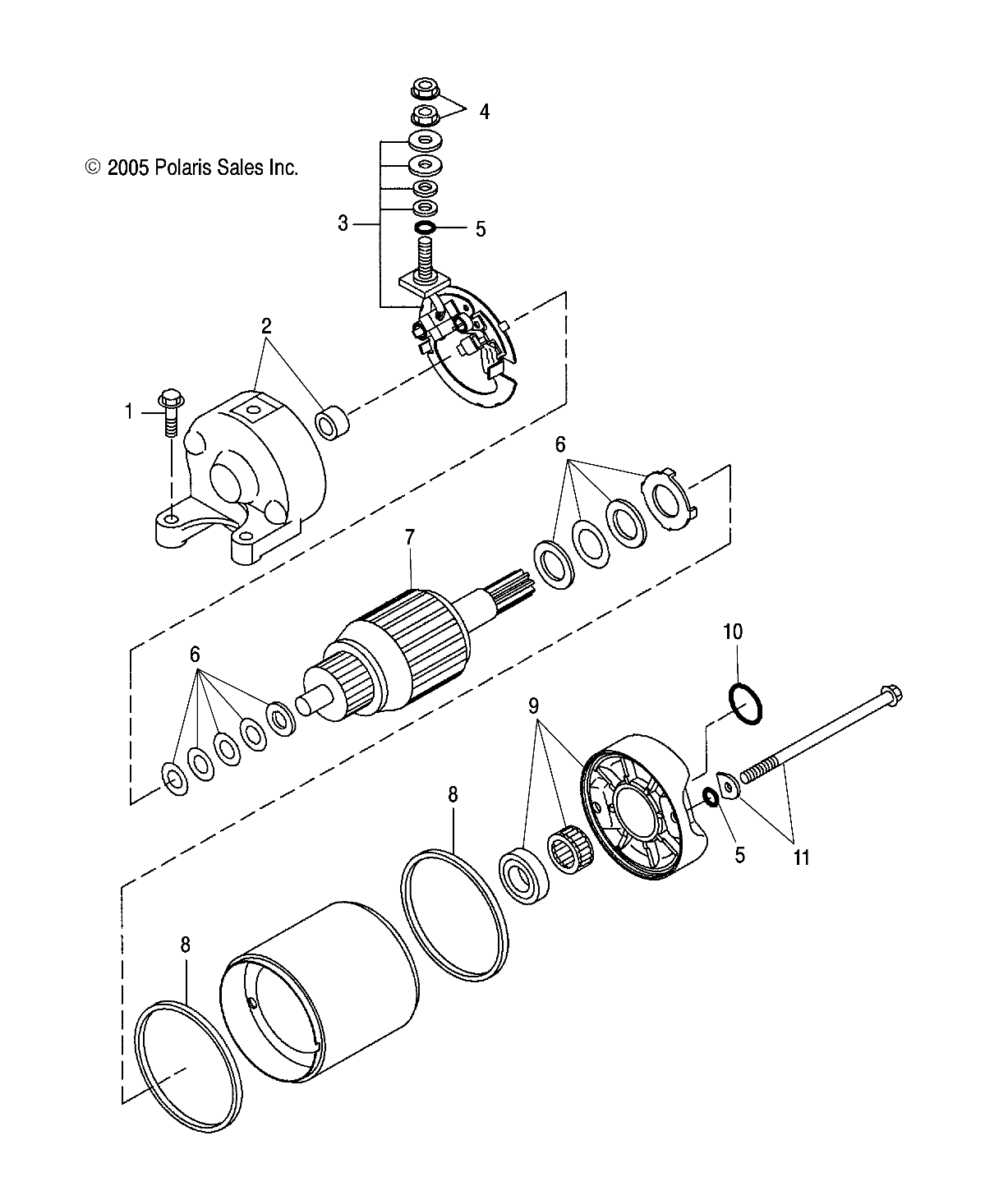 4

© 2005 Polaris Sales Inc.

3

5

2

1

6

7

10

6

9

8

5

11

8