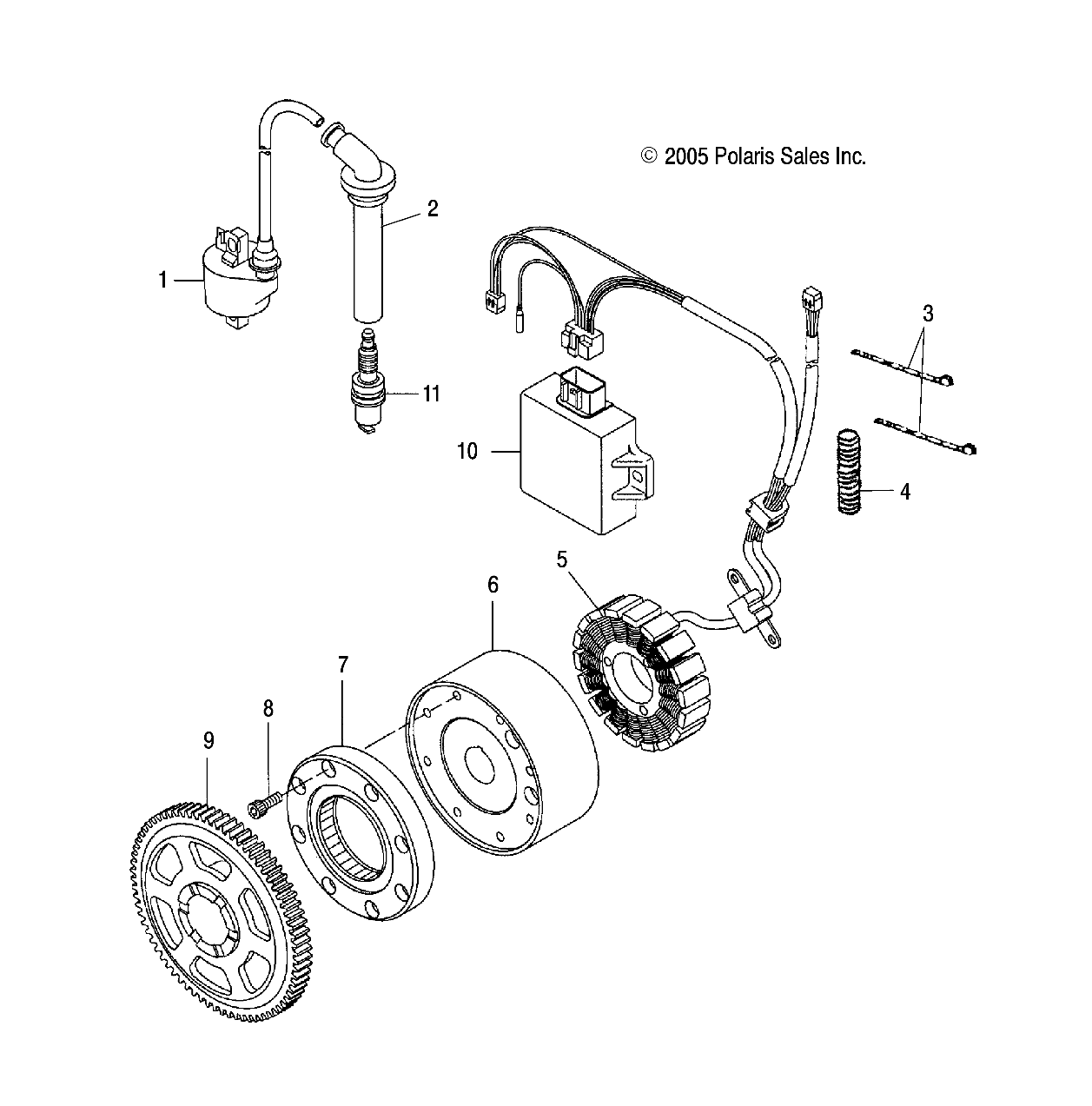 © 2005 Polaris Sales Inc.

2

1

3

11

10

4

5

6

7

8

9