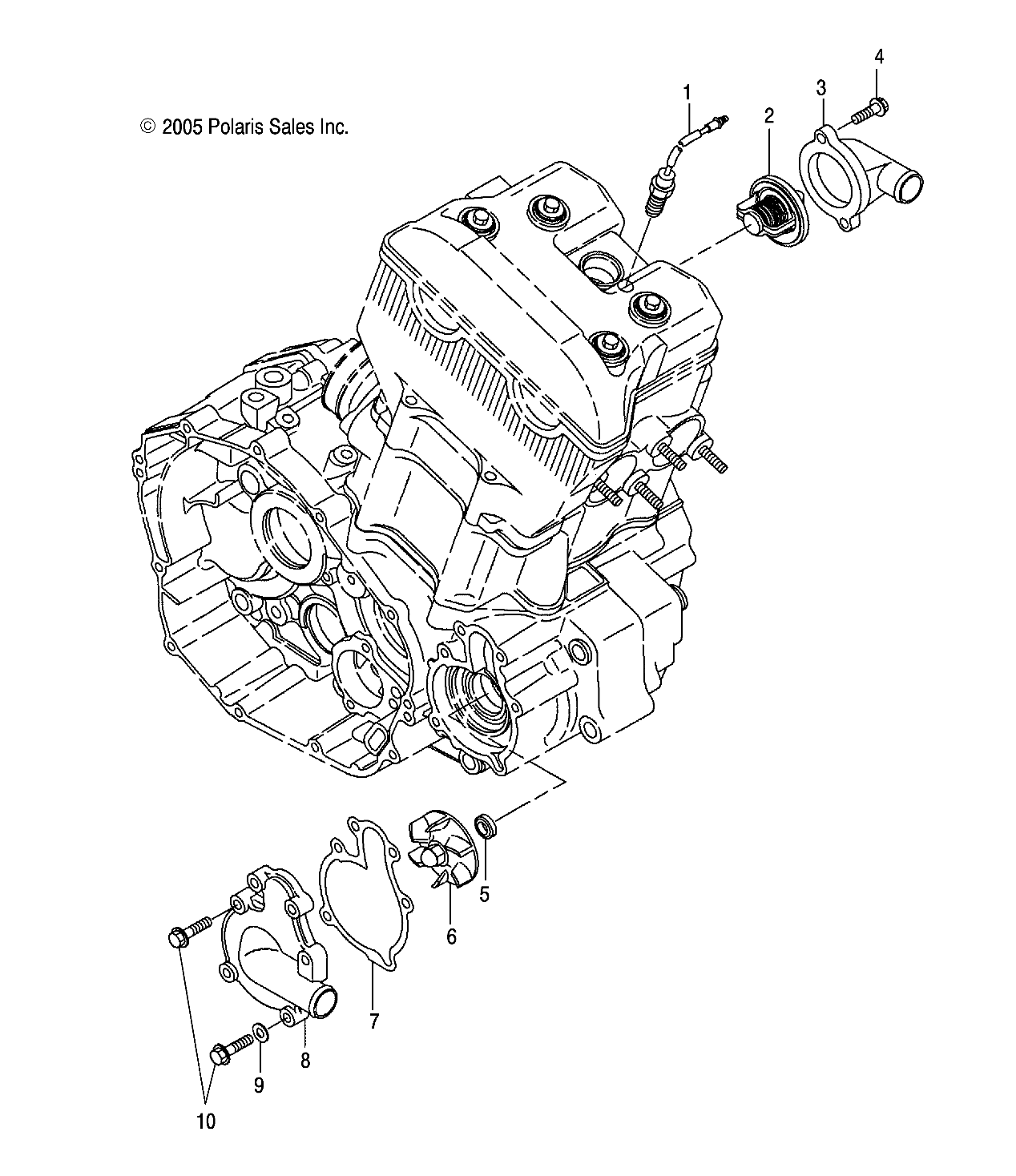 © 2005 Polaris Sales Inc.

1
2
3
4
5
6
7
8
9
10