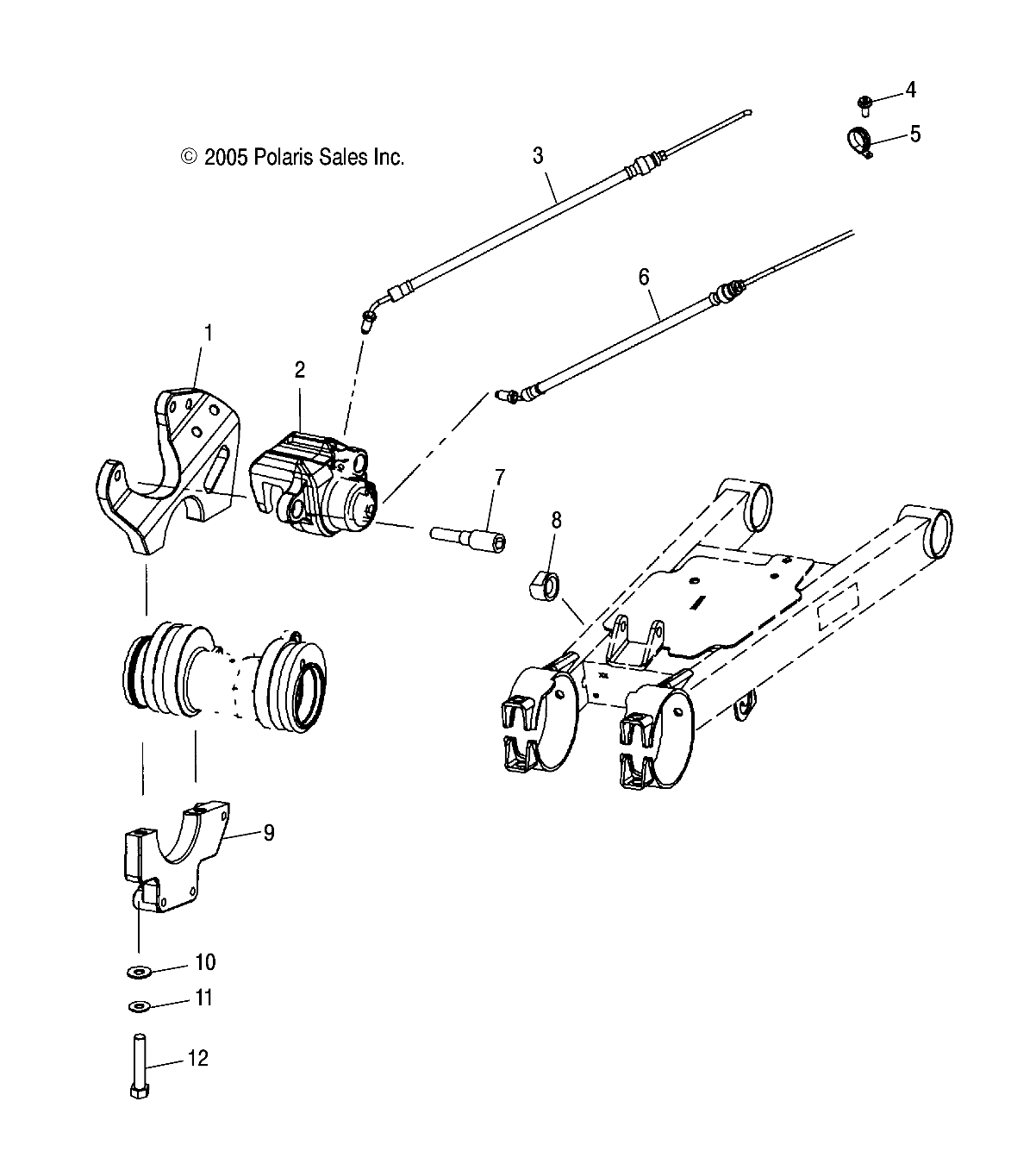 © 2005 Polaris Sales Inc.

4
5
3
6
1
2
7
8
9
10
11
12