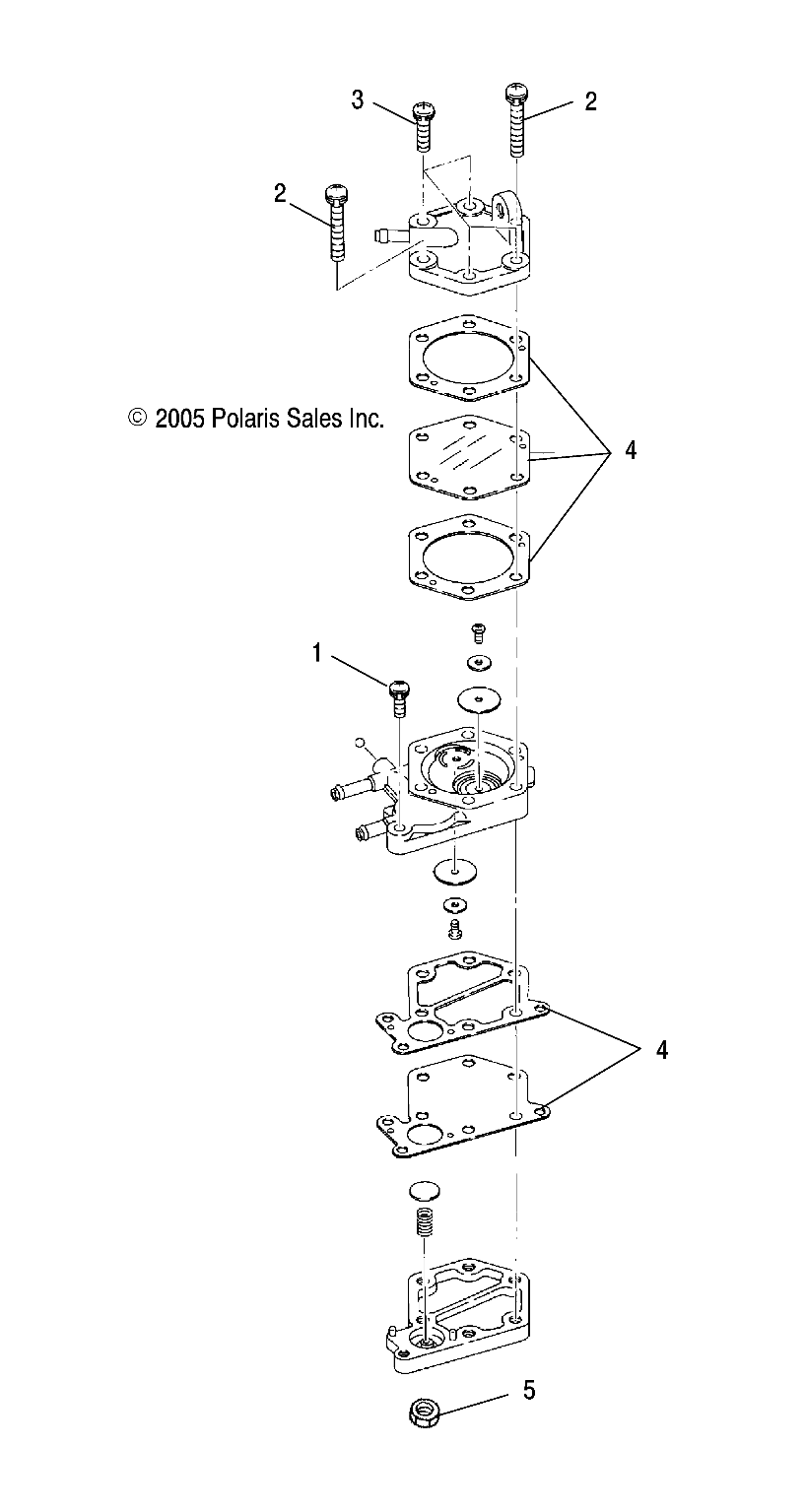 3
2
2
© 2005 Polaris Sales Inc.
4
1
4
5