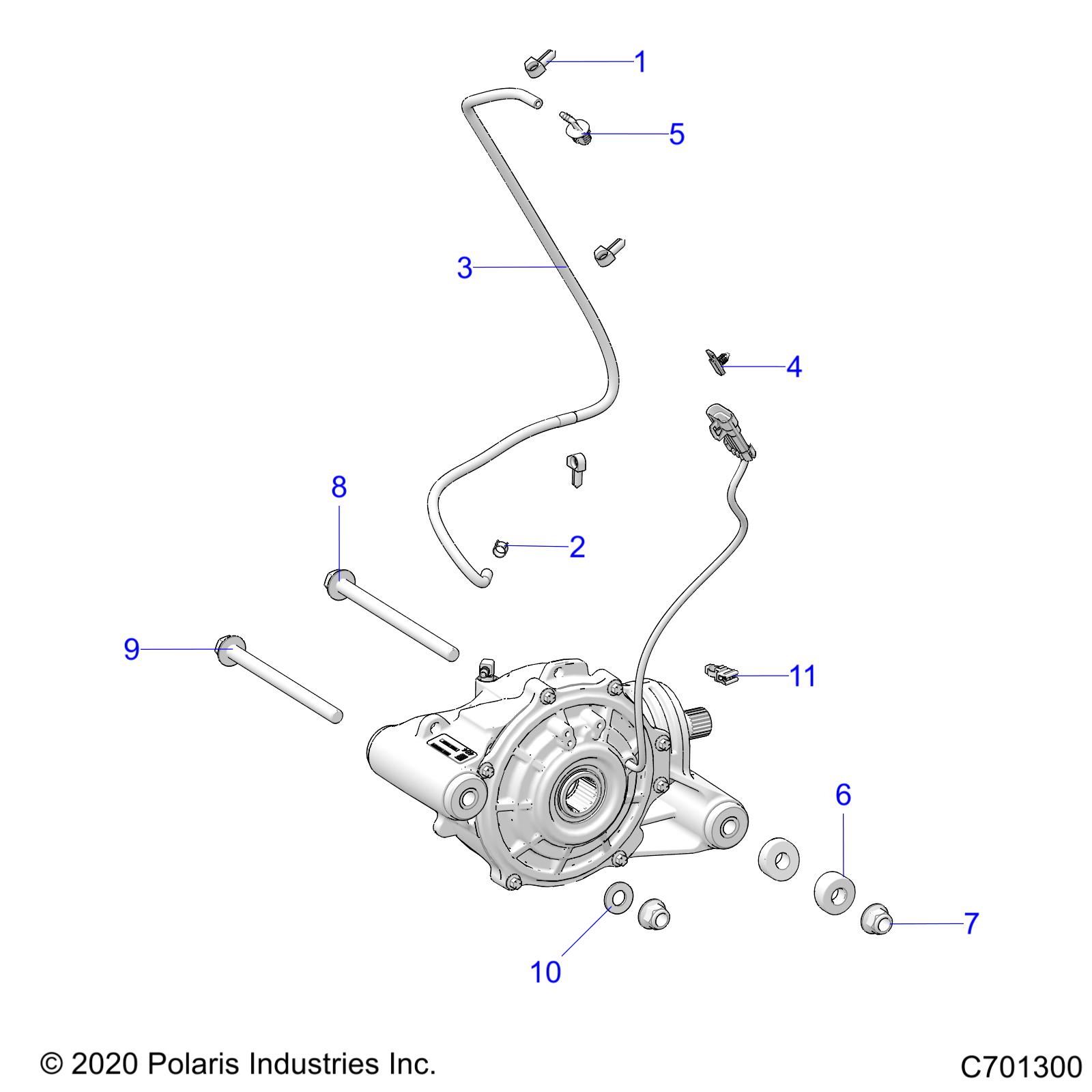 1
5
3
4
8
2
9
11
6
7
10

© 2020 Polaris Industries Inc.

C701300