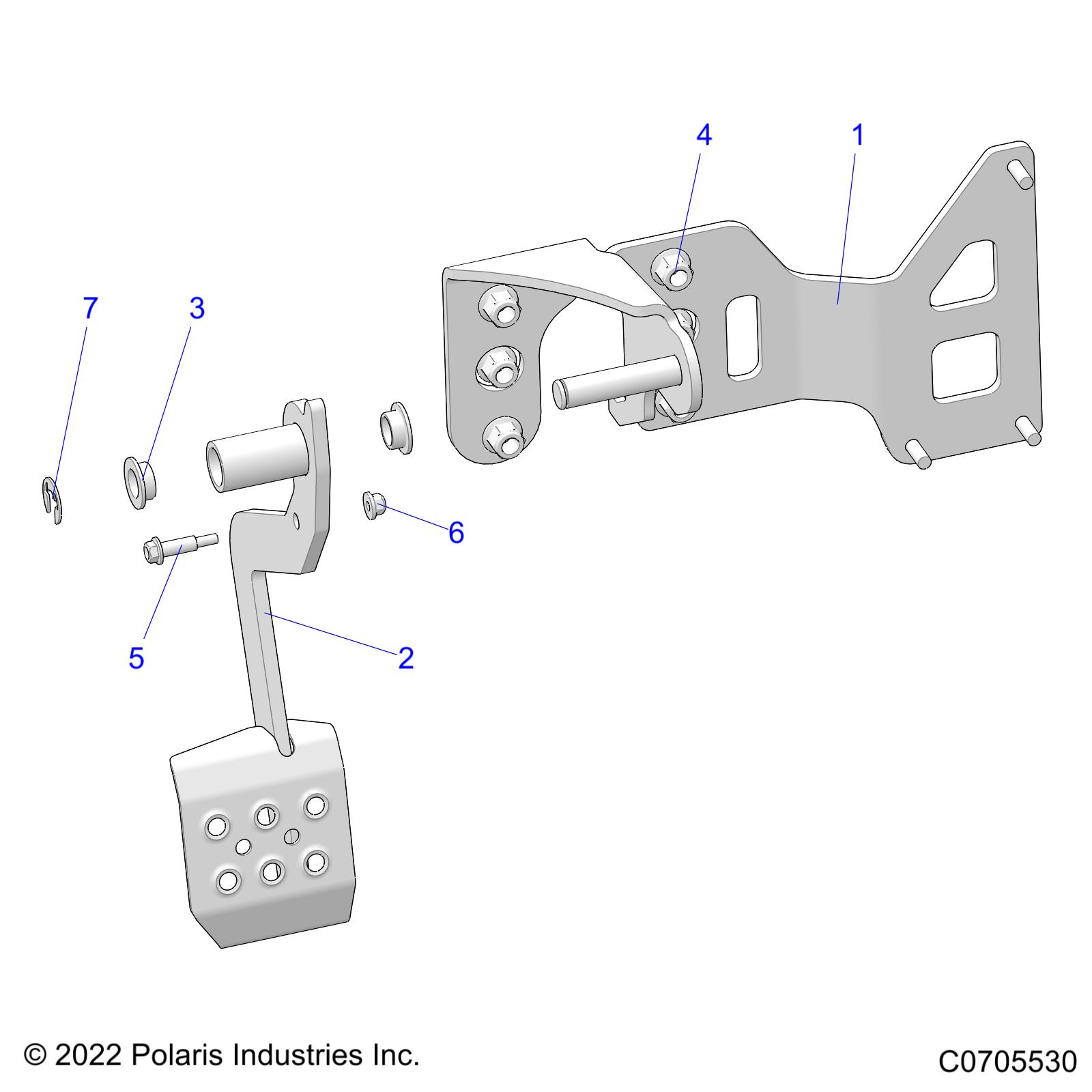 4
1
7
3
6
5
2

© 2022 Polaris Industries Inc.

C0705530