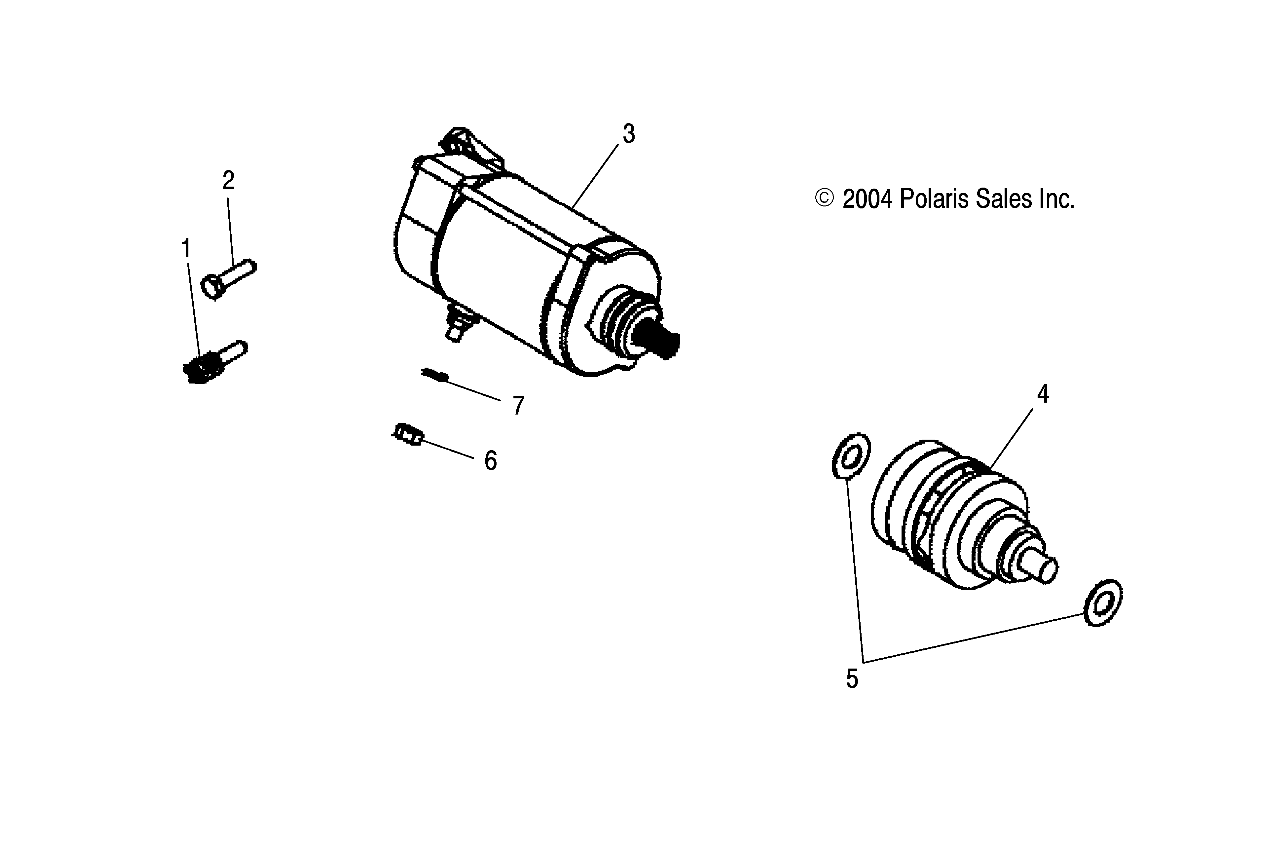 3

2

© 2004 Polaris Sales Inc.

1

7

4

6

5