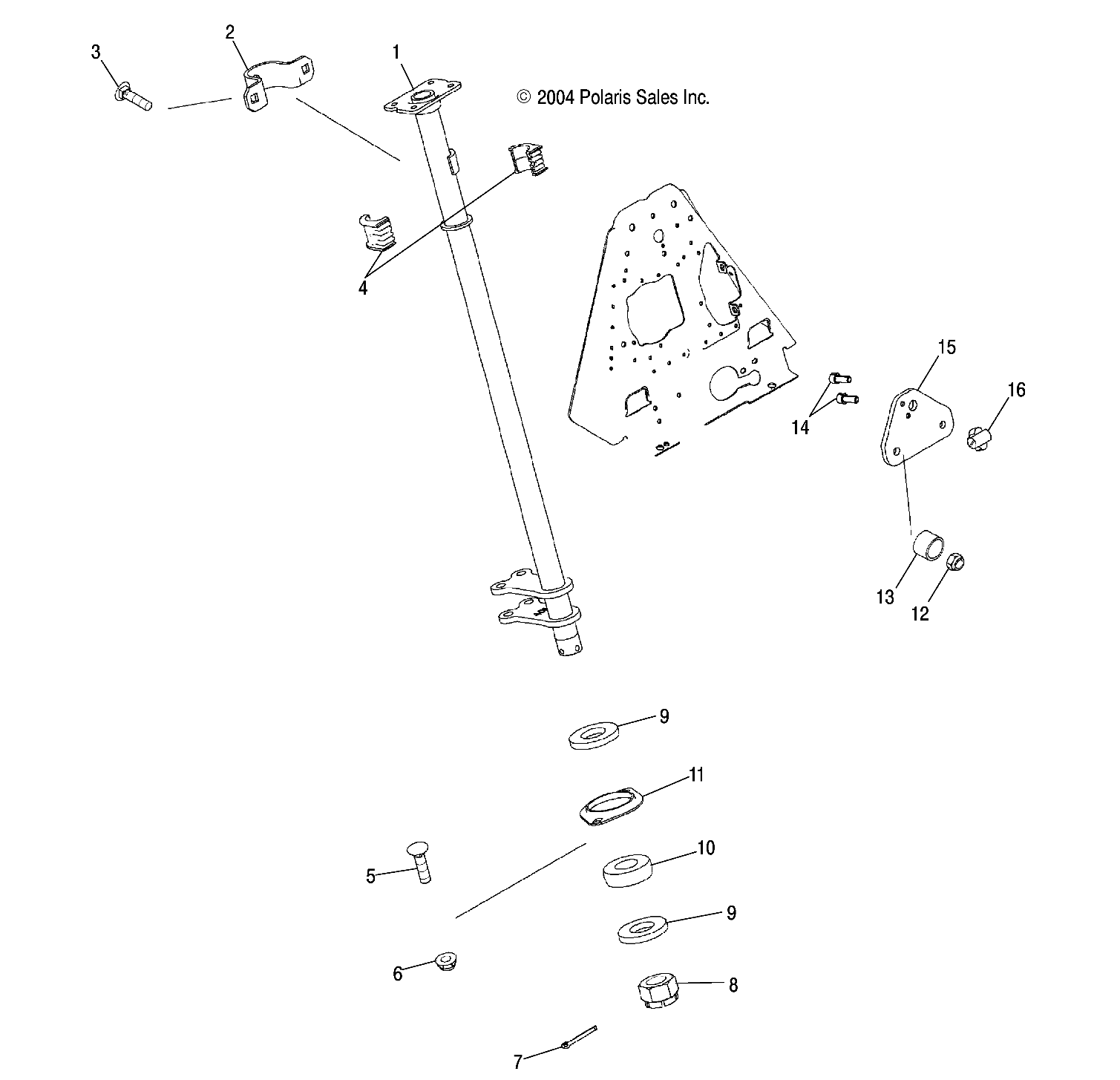 3
2
1
© 2004 Polaris Sales Inc.
4
15
16
14
13
12
9
11
10
5
9
6
8
7