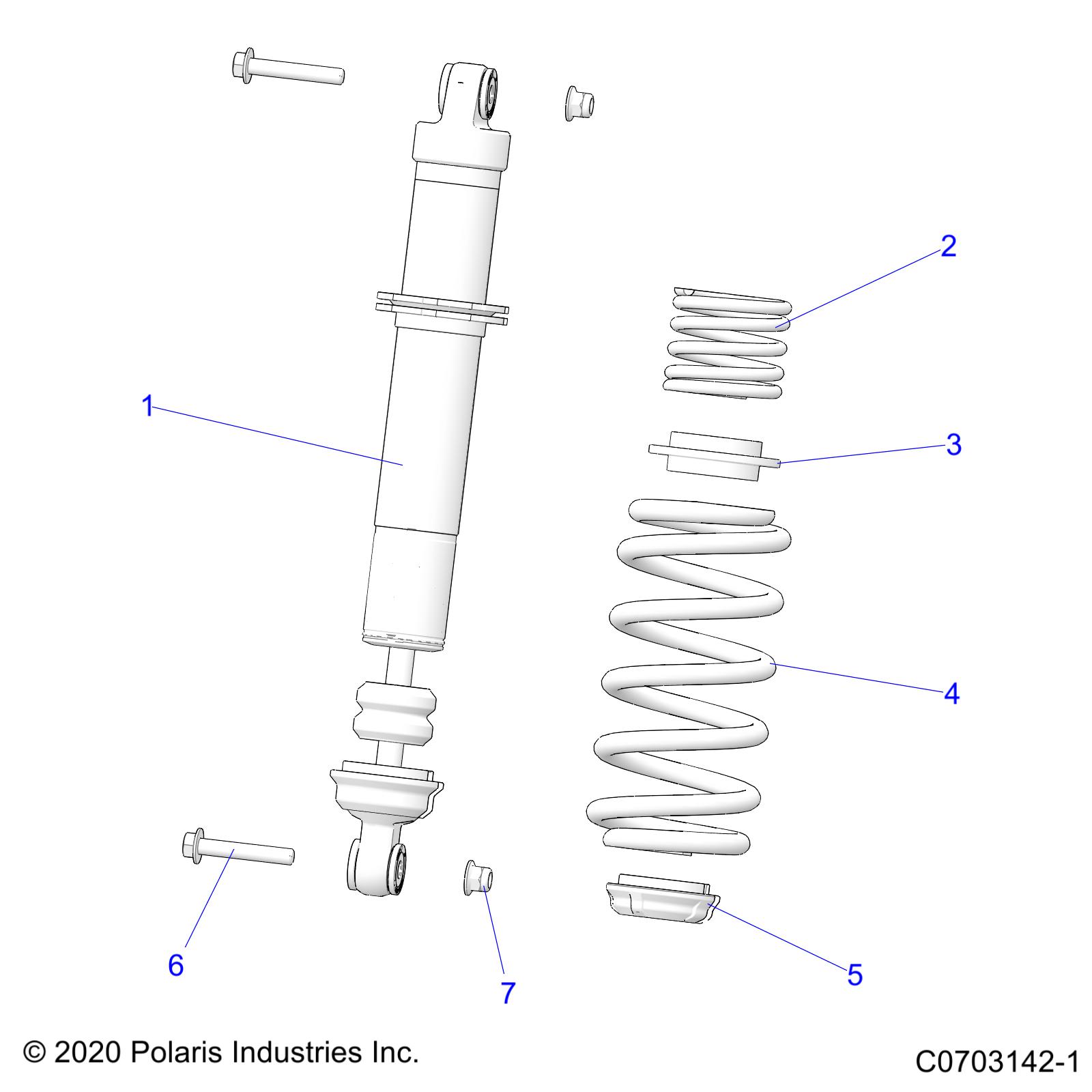 2

1

3

4

6

7

5

© 2020 Polaris Industries Inc.

C0703142-1