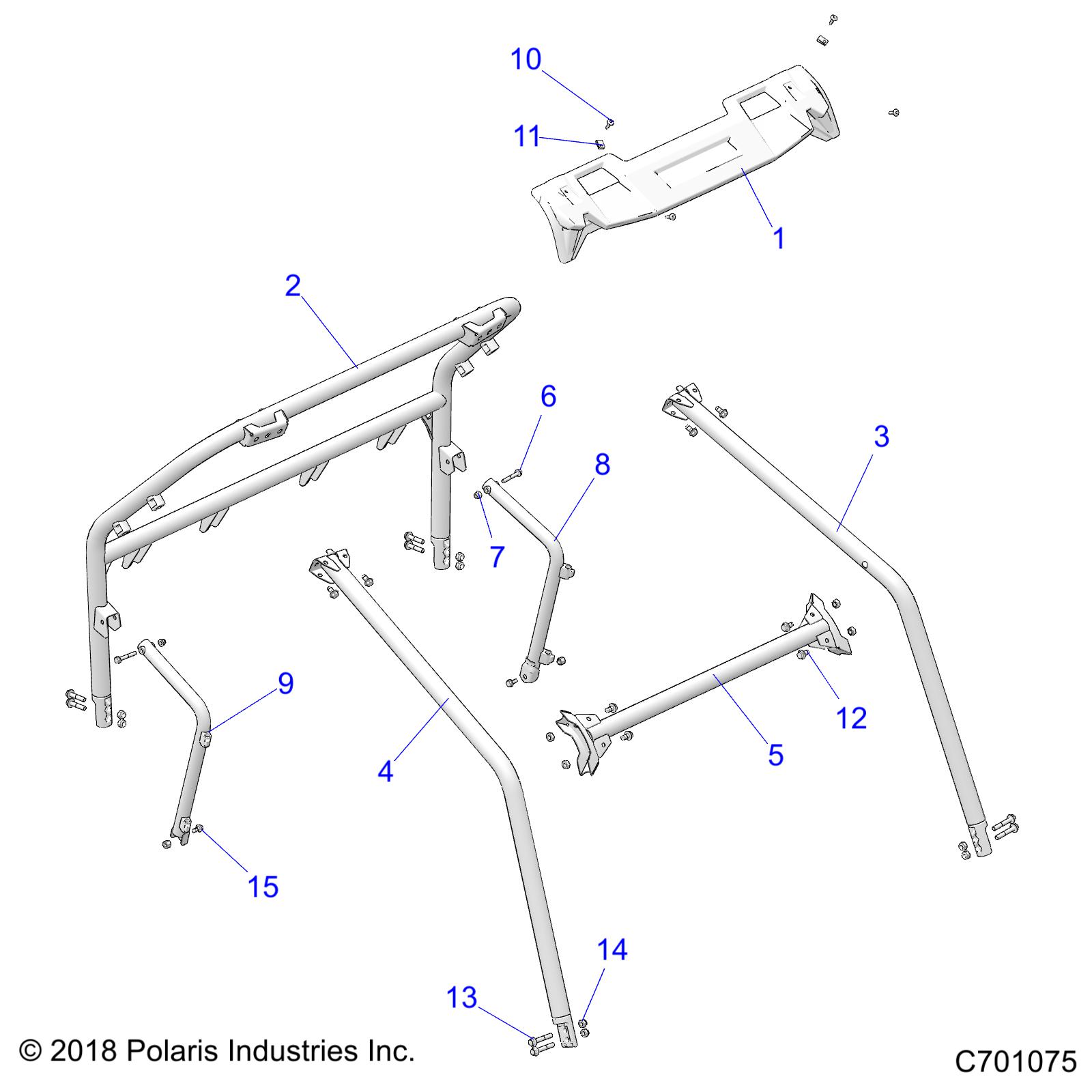 10

11

1

2

6

8

3

7

9

12

5

4

15

14

13

© 2018 Polaris Industries Inc.

C701075