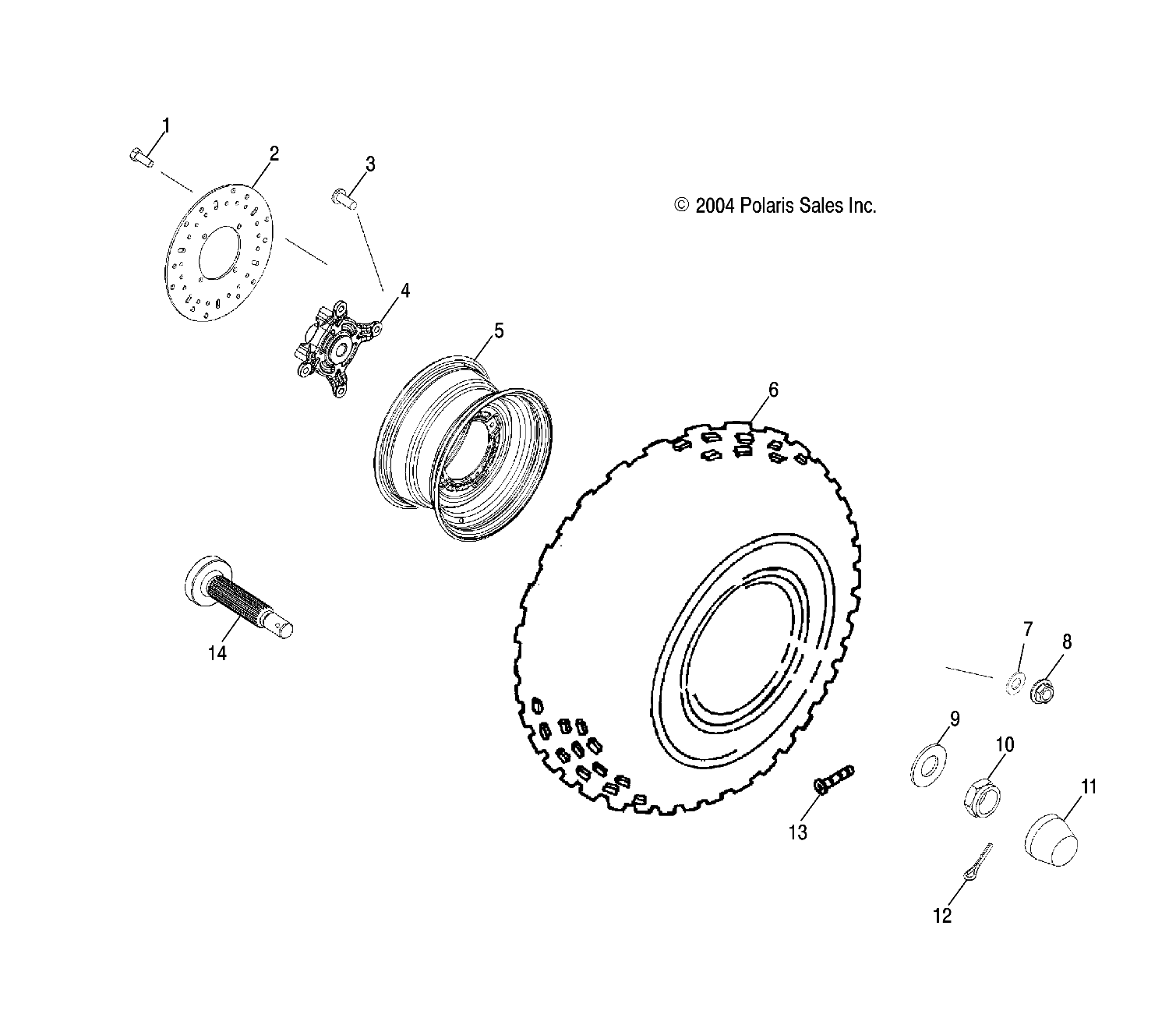 1
2
3
© 2004 Polaris Sales Inc.
4
5
6
14
7
8
9
10
11
13
12