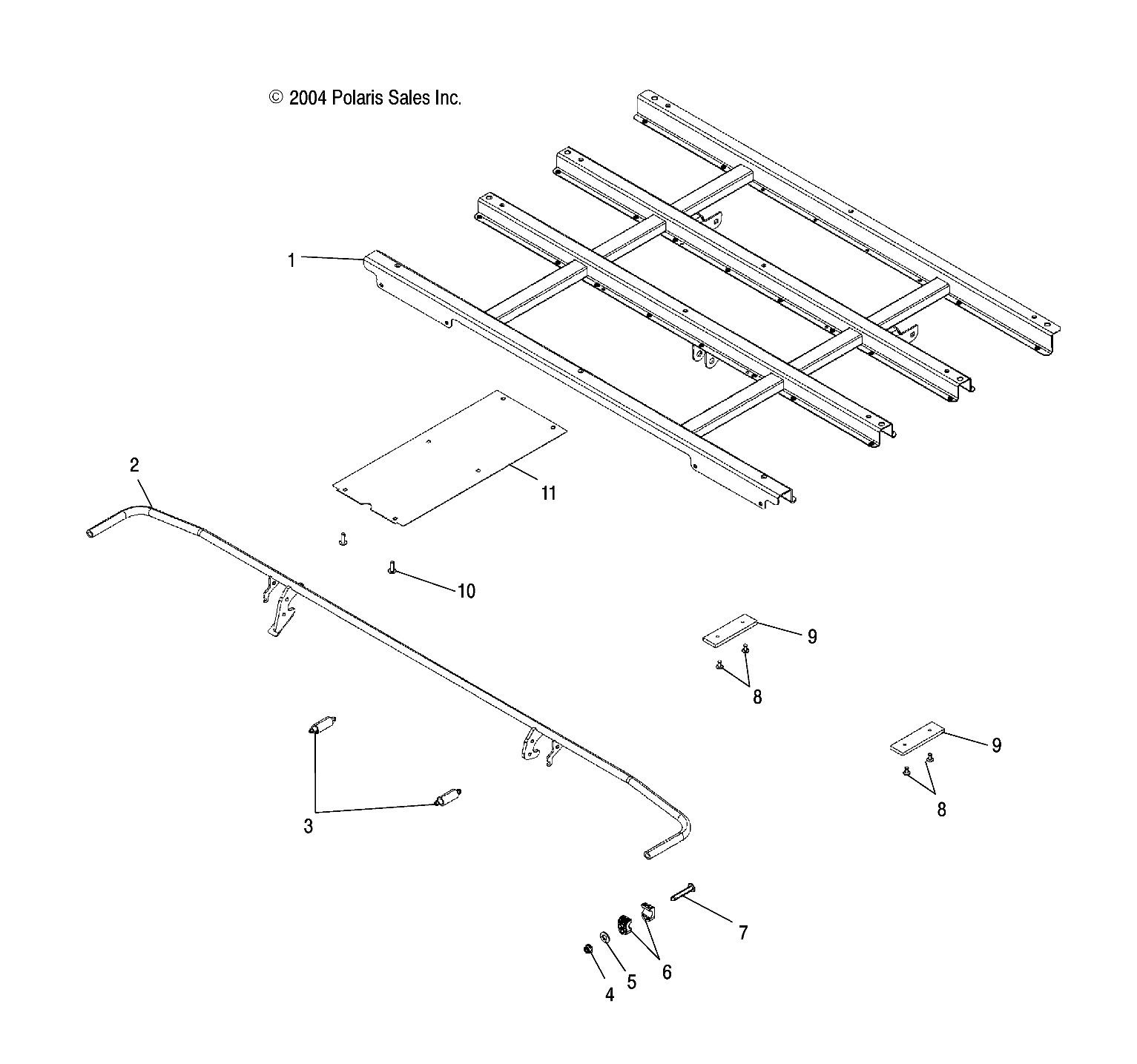 © 2004 Polaris Sales Inc.

1

2

11

10

9

8

9

8

3

7

6

5

4