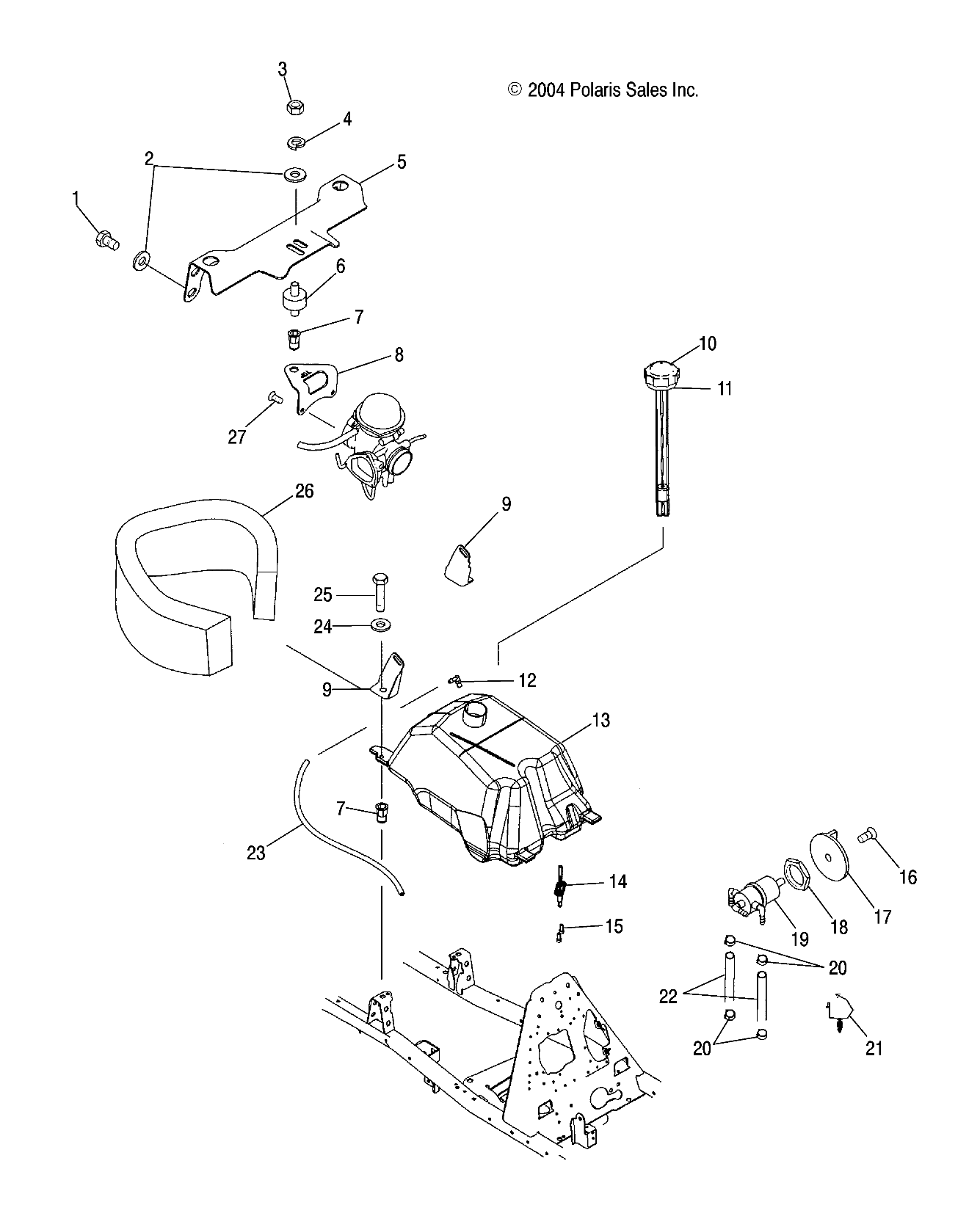 © 2004 Polaris Sales Inc.

3
4
2
5
1
6
7
8
27
10
11
26
9
25
24
9
12
13
7
23
14
15
16
17
18
19
20
22
20
21