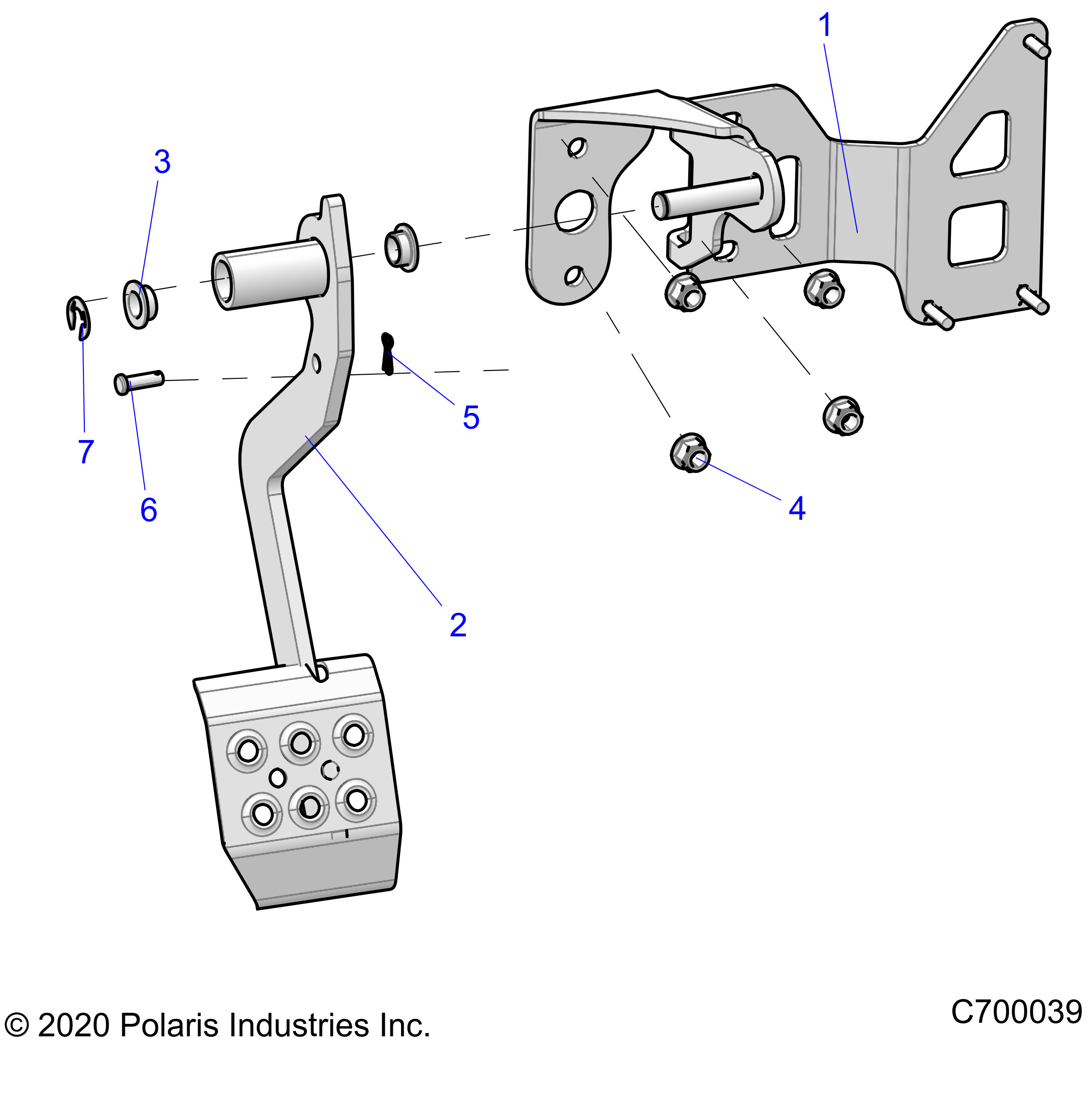 1
3
5
7
6
4
2
© 2020 Polaris Industries Inc.
C700039