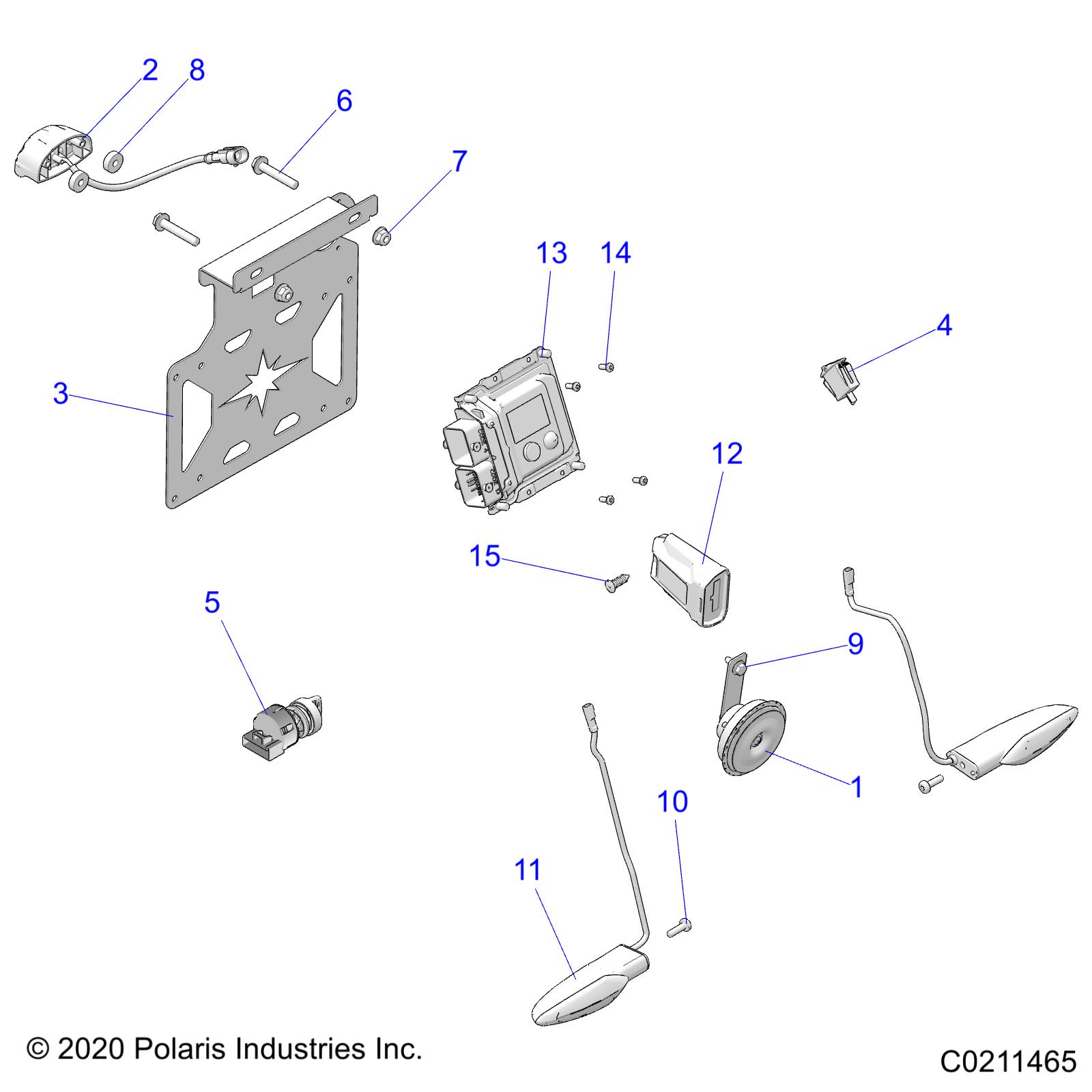 2 8
6
7
13 14
4
3
12
15
5
9
1
10
11
© 2020 Polaris Industries Inc.
C0211465