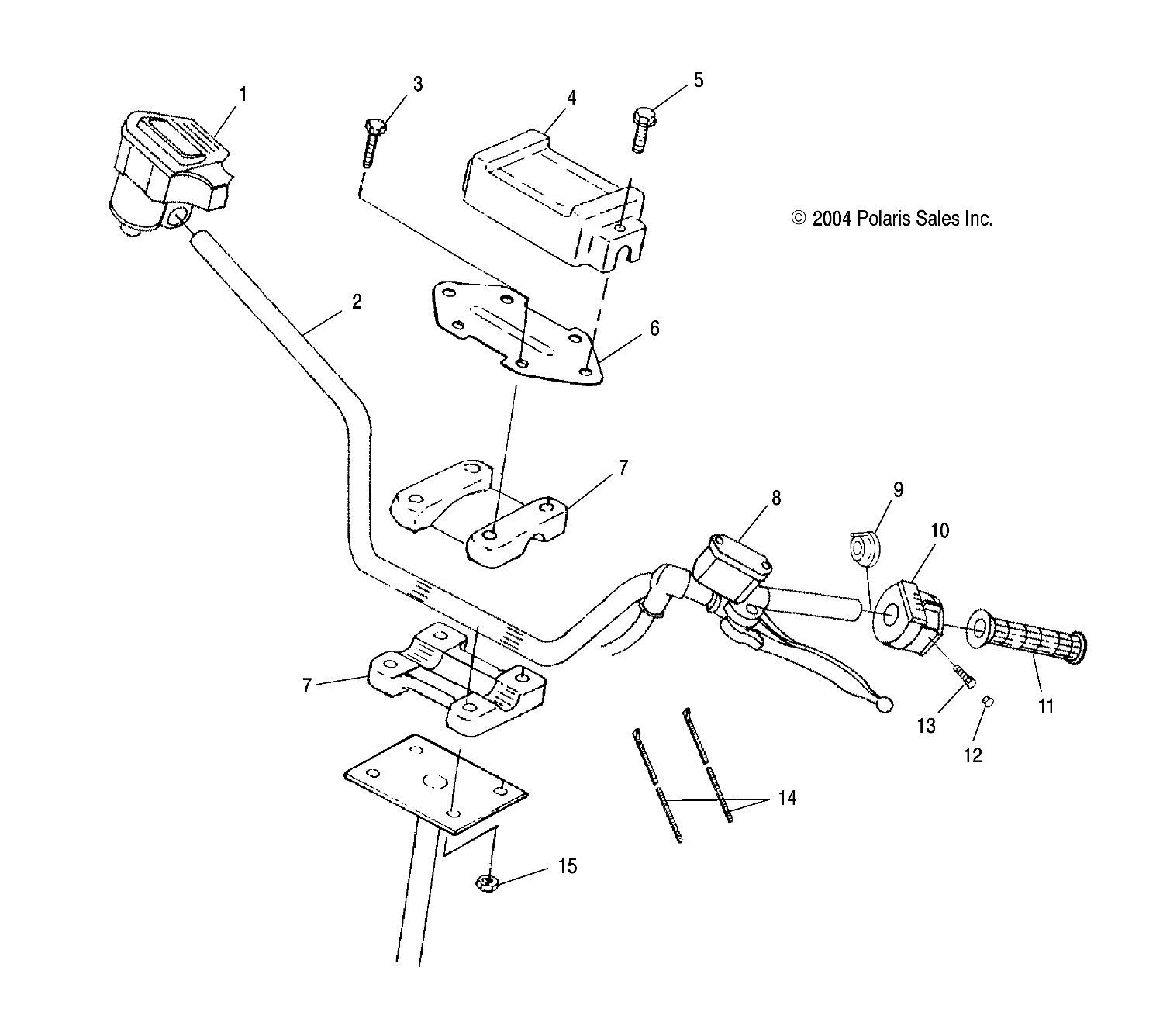 1
3
4
5
© 2004 Polaris Sales Inc.
2
6
7
8
9
10
7
11
13
12
14
15