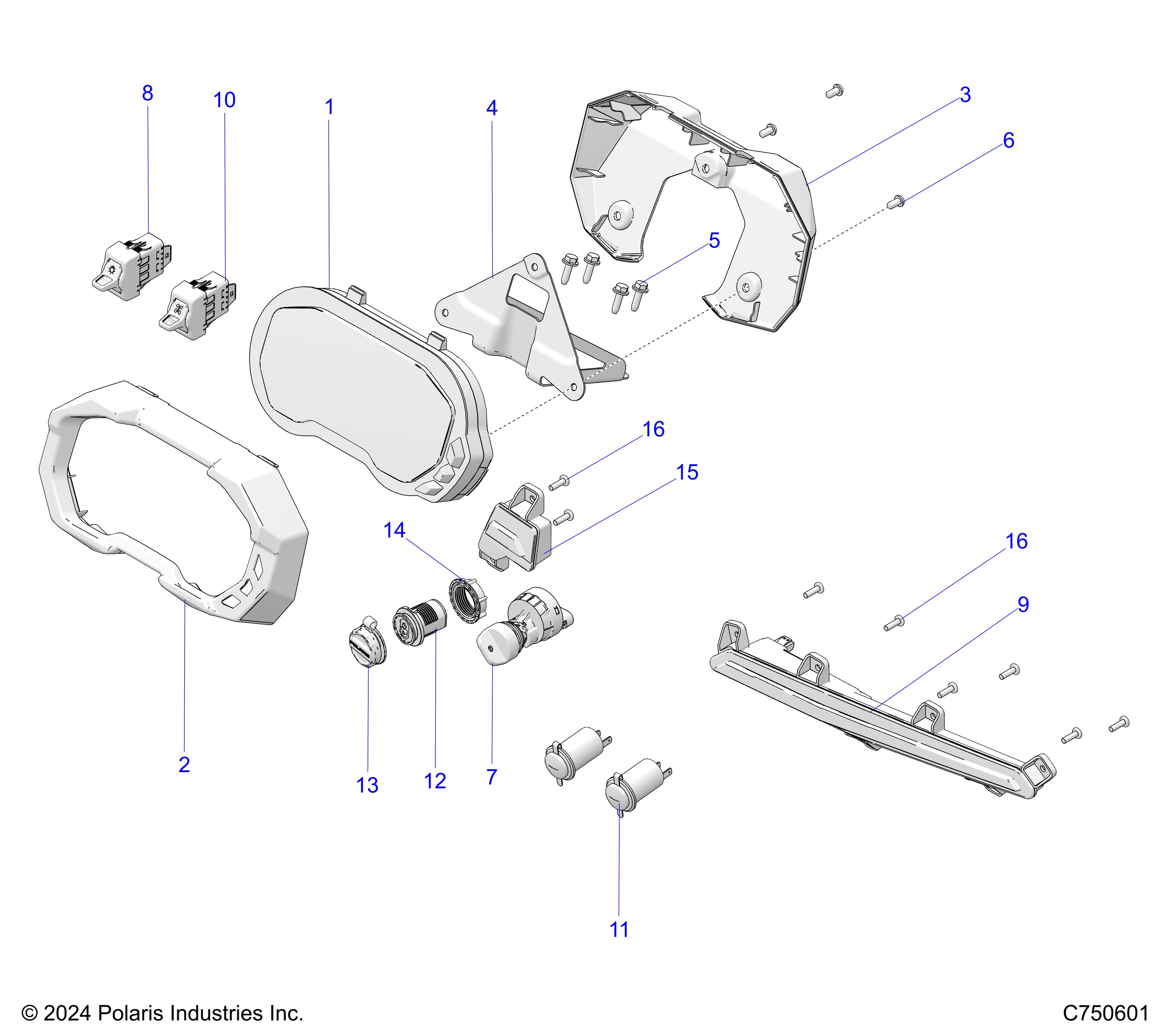 8
10
1
4
3
6
5
16
15
14
16
9
2
13
12
7
11

© 2024 Polaris Industries Inc.
C750601