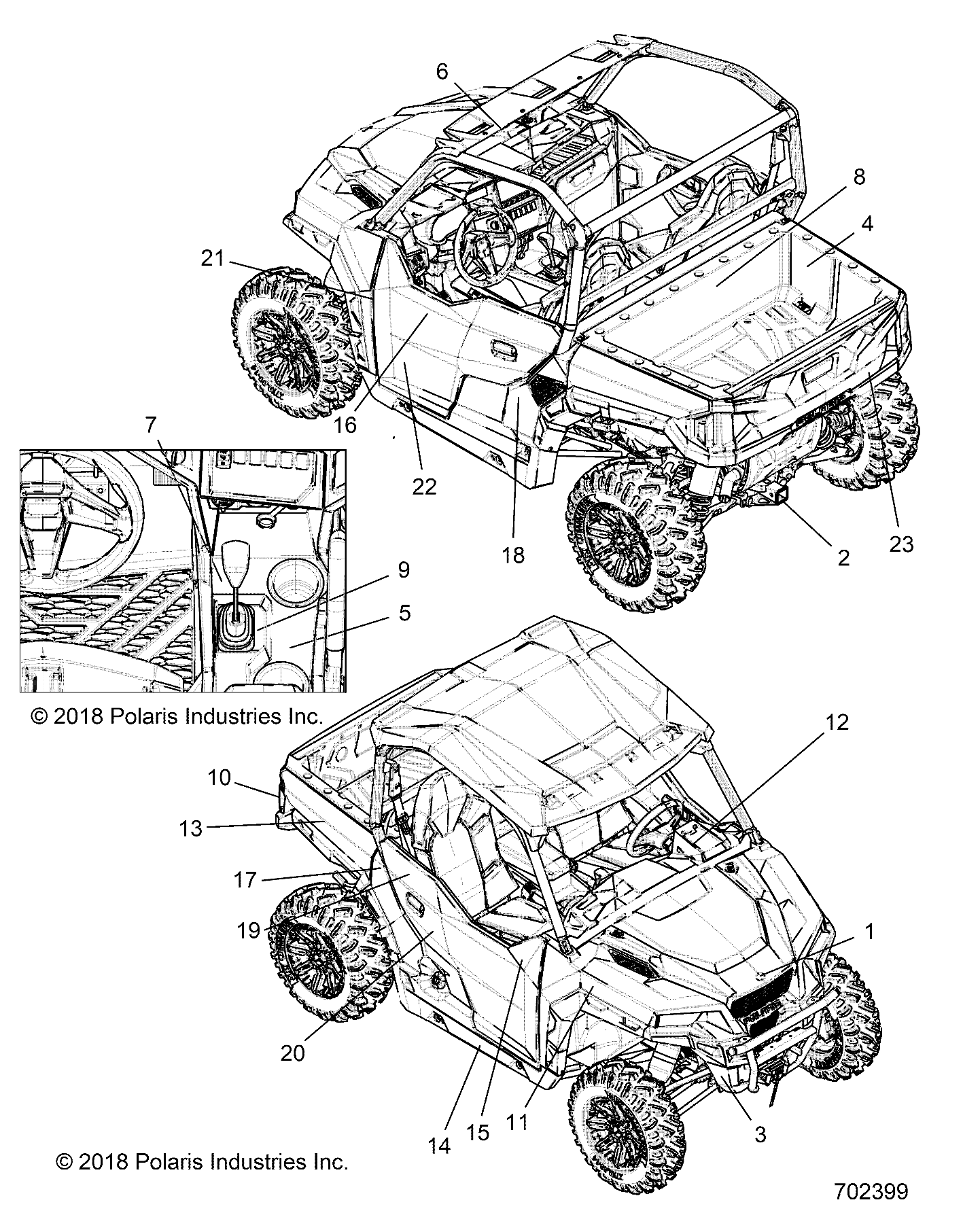 6
8
4
21
16
22
18
2
23
7
9
5
© 2018 Polaris Industries Inc.
12
10
13
17
19
1
20
14
15
11
3
© 2018 Polaris Industries Inc.
702399