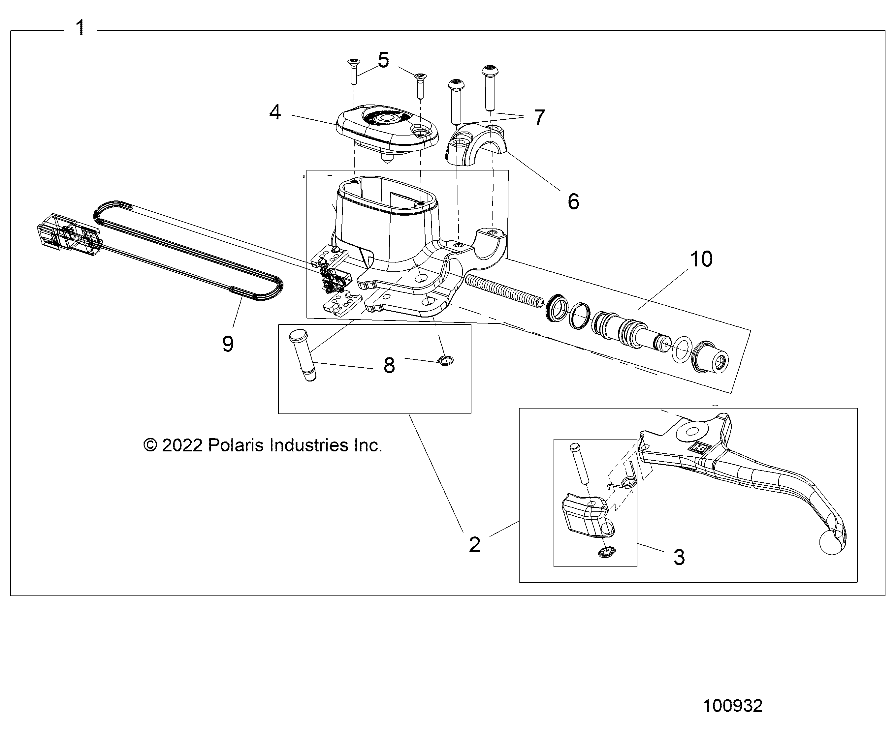 1
5
4
7
6
10
9
8
© 2022 Polaris Industries Inc.
2
3
100932