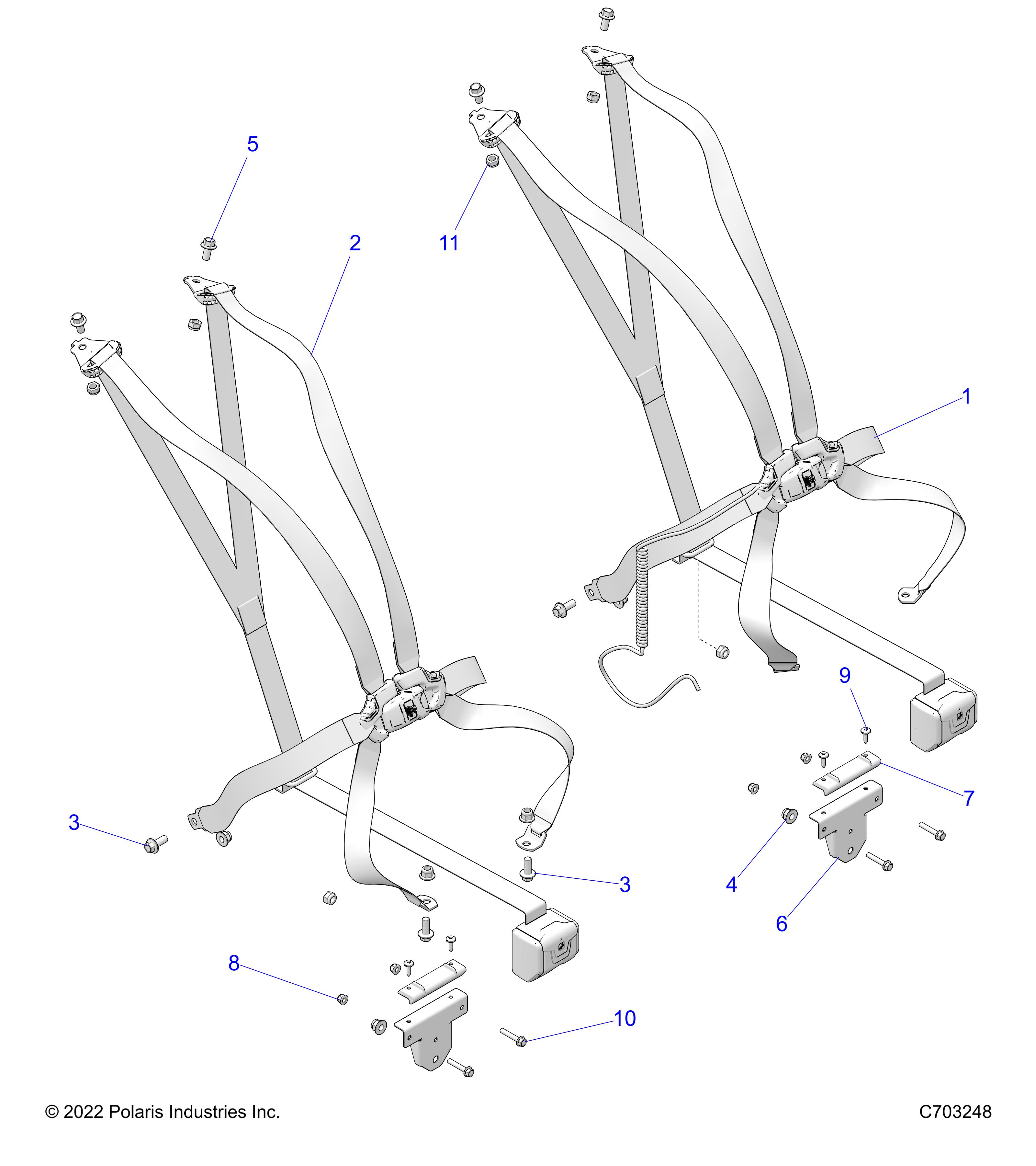 5
2
11
1
9
7
3
3
4
6
8
10

© 2022 Polaris Industries Inc.
C703248