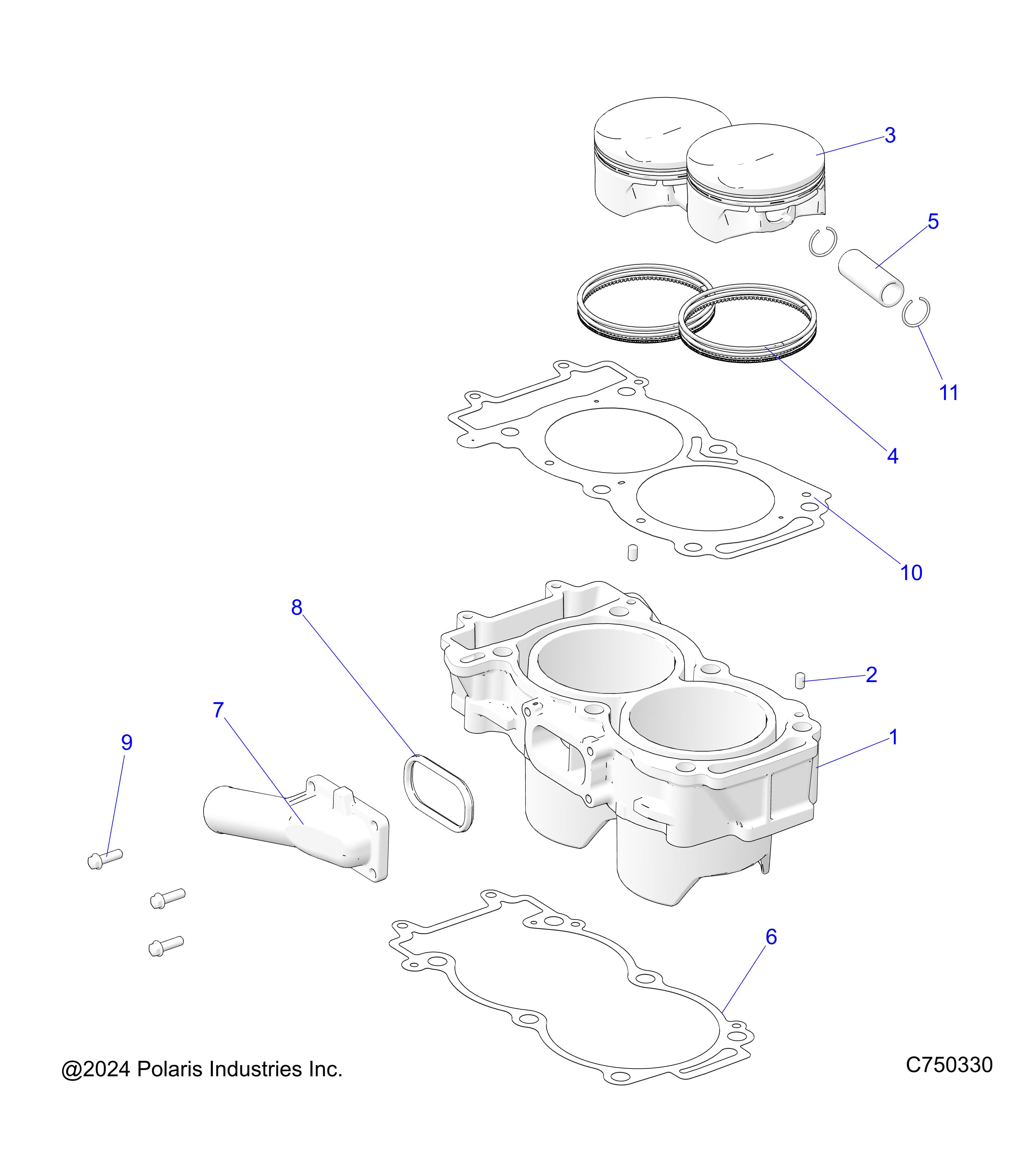 3
5
11
4
10
8
2
7
1
9
6
@2024 Polaris Industries Inc.
C750330