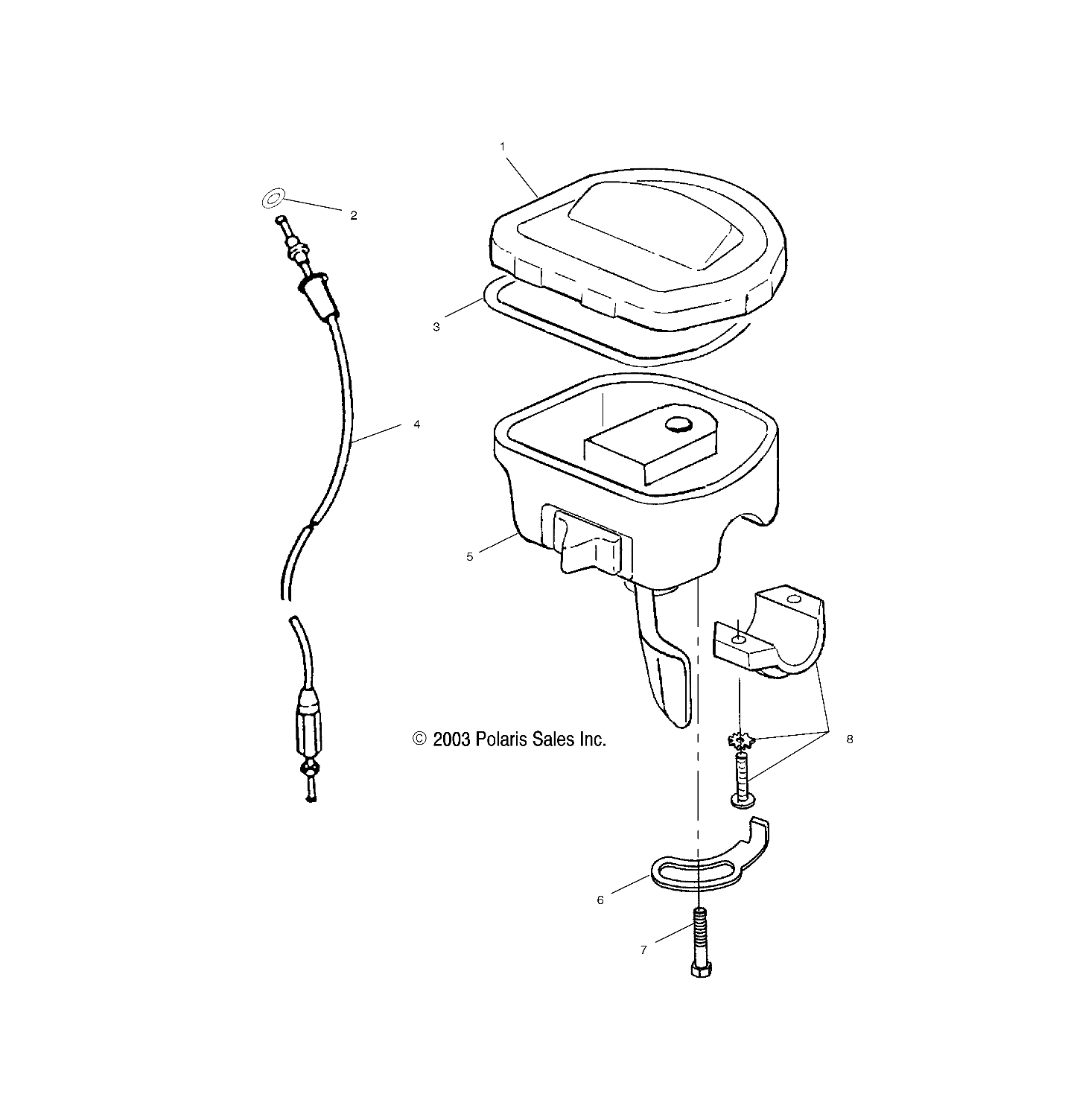 1

2

3

4

5

© 2003 Polaris Sales Inc.

8

6

7