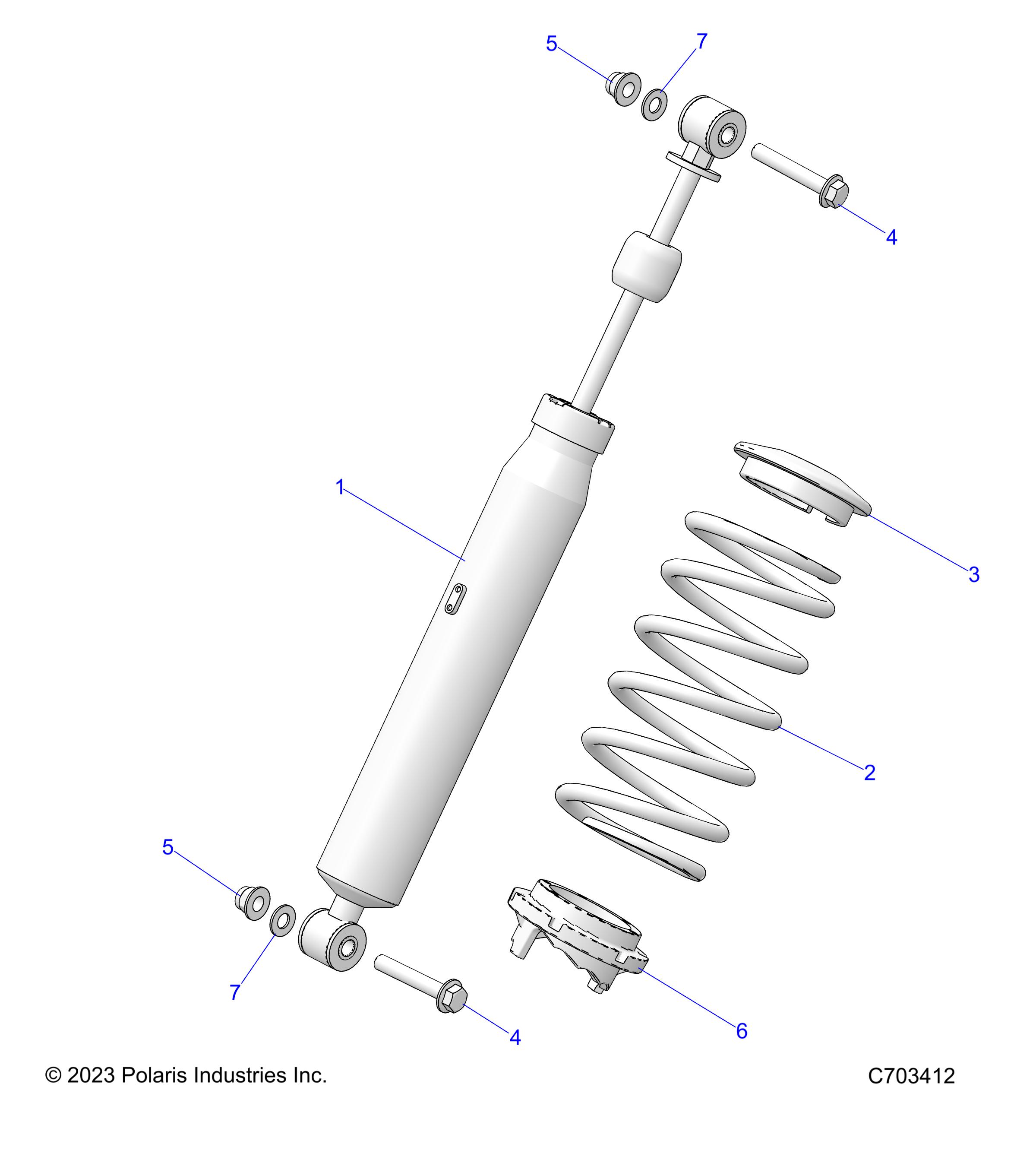 5
7
4
1
3
2
5
7
4
6
© 2023 Polaris Industries Inc.
C703412