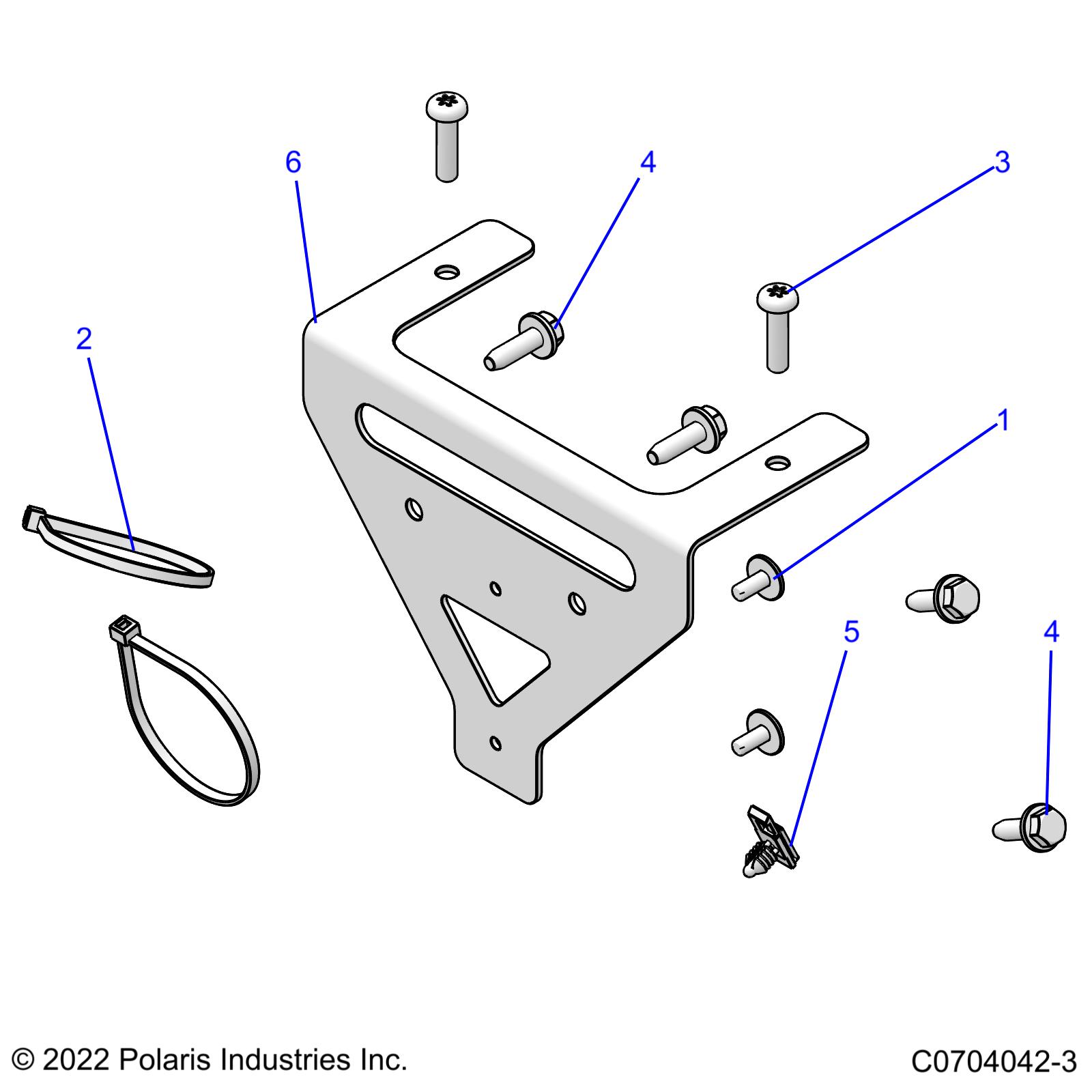 6
4
3
2
1
5
4

© 2022 Polaris Industries Inc.

C0704042-3