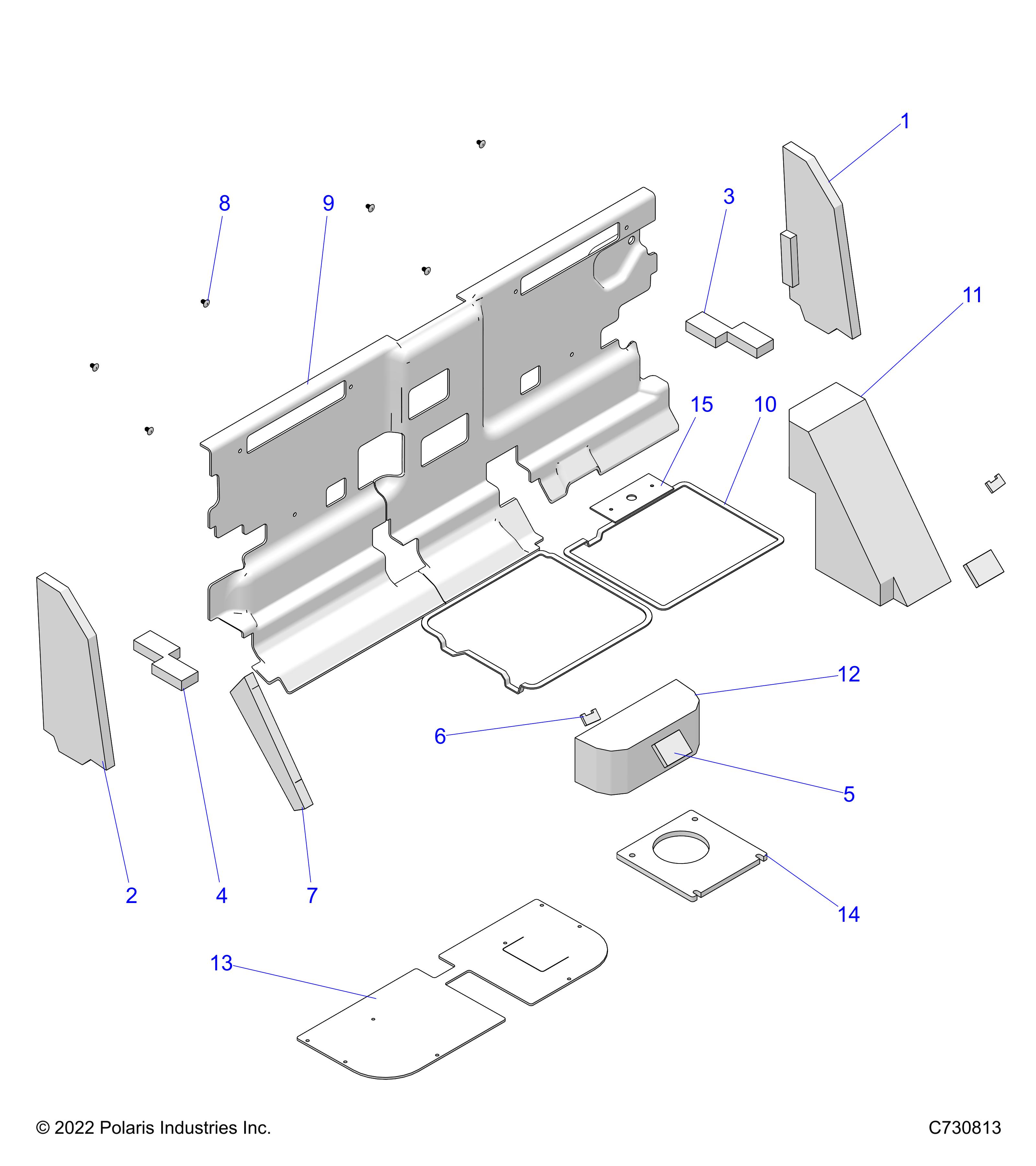 1

8

9

3

11

15

10

12

6

5

2

4

7

14

13

© 2022 Polaris Industries Inc.

C730813