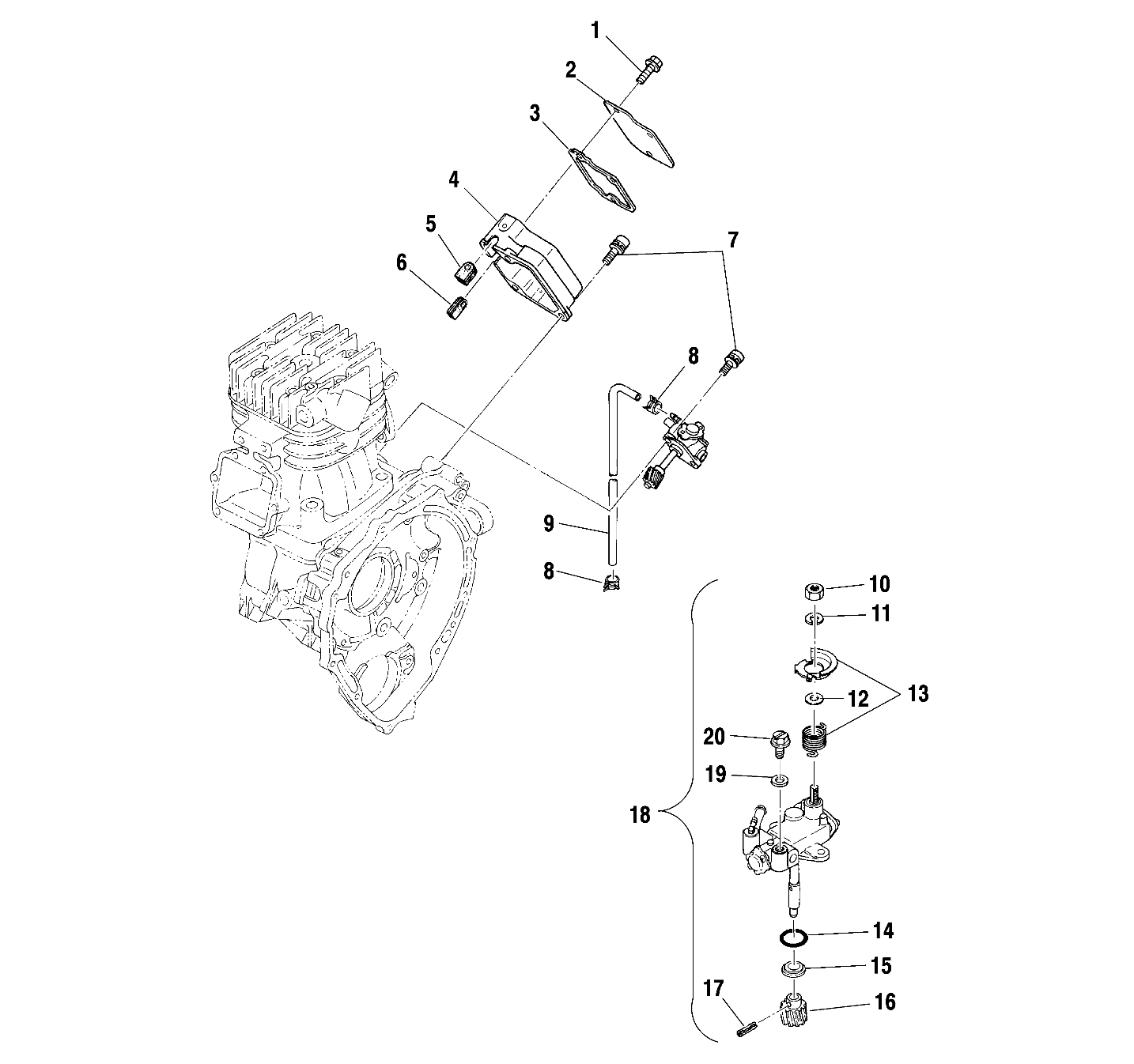 1
2
3
4
5
6
7
8
9
8
10
11
13
12
20
19
18
14
15
17
16