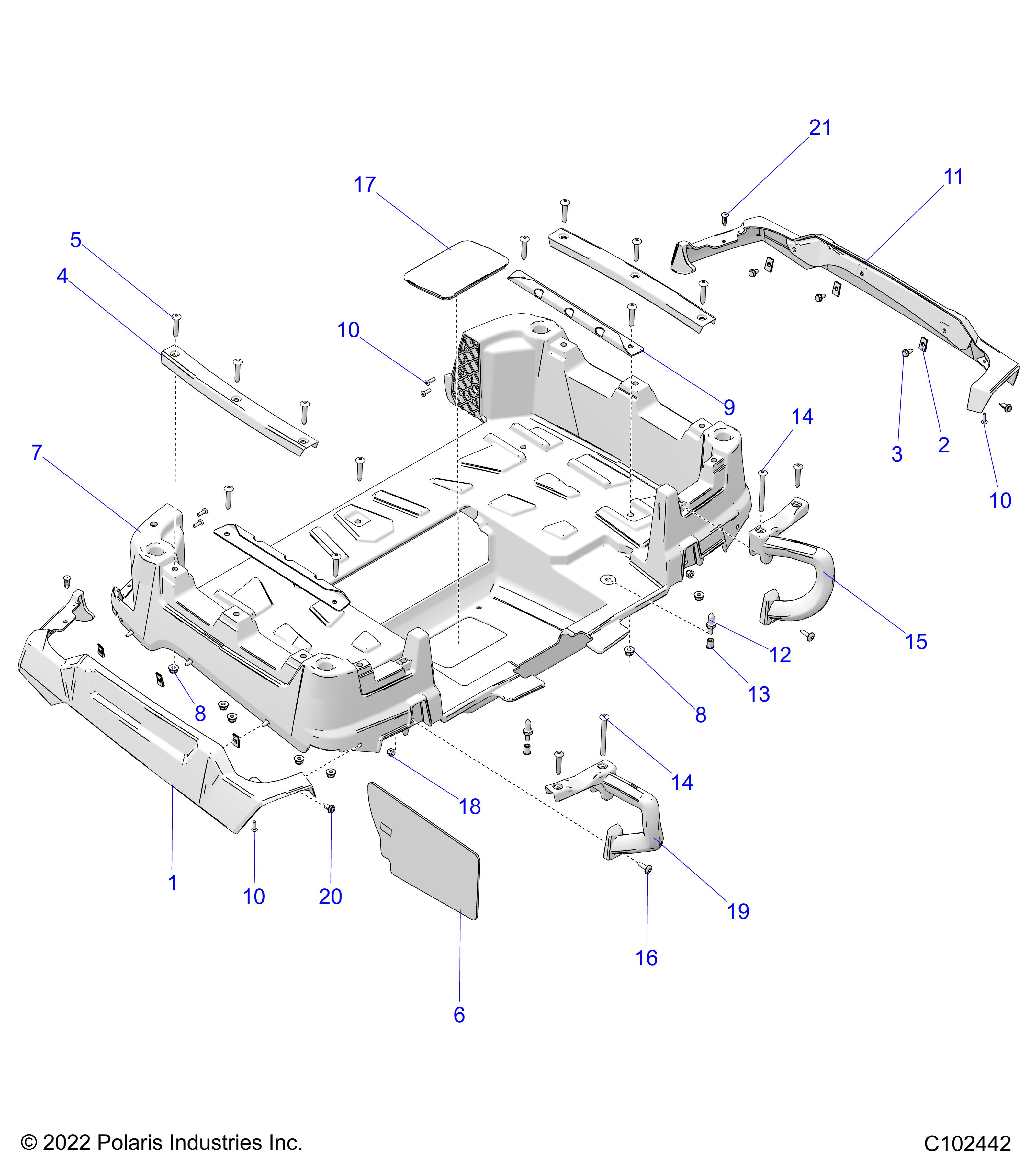 21
11
17
5
4
10
9
14
3
2
10
7
15
12
13
8
8
14
18
1
10
20
19
16
6

© 2022 Polaris Industries Inc.
C102442