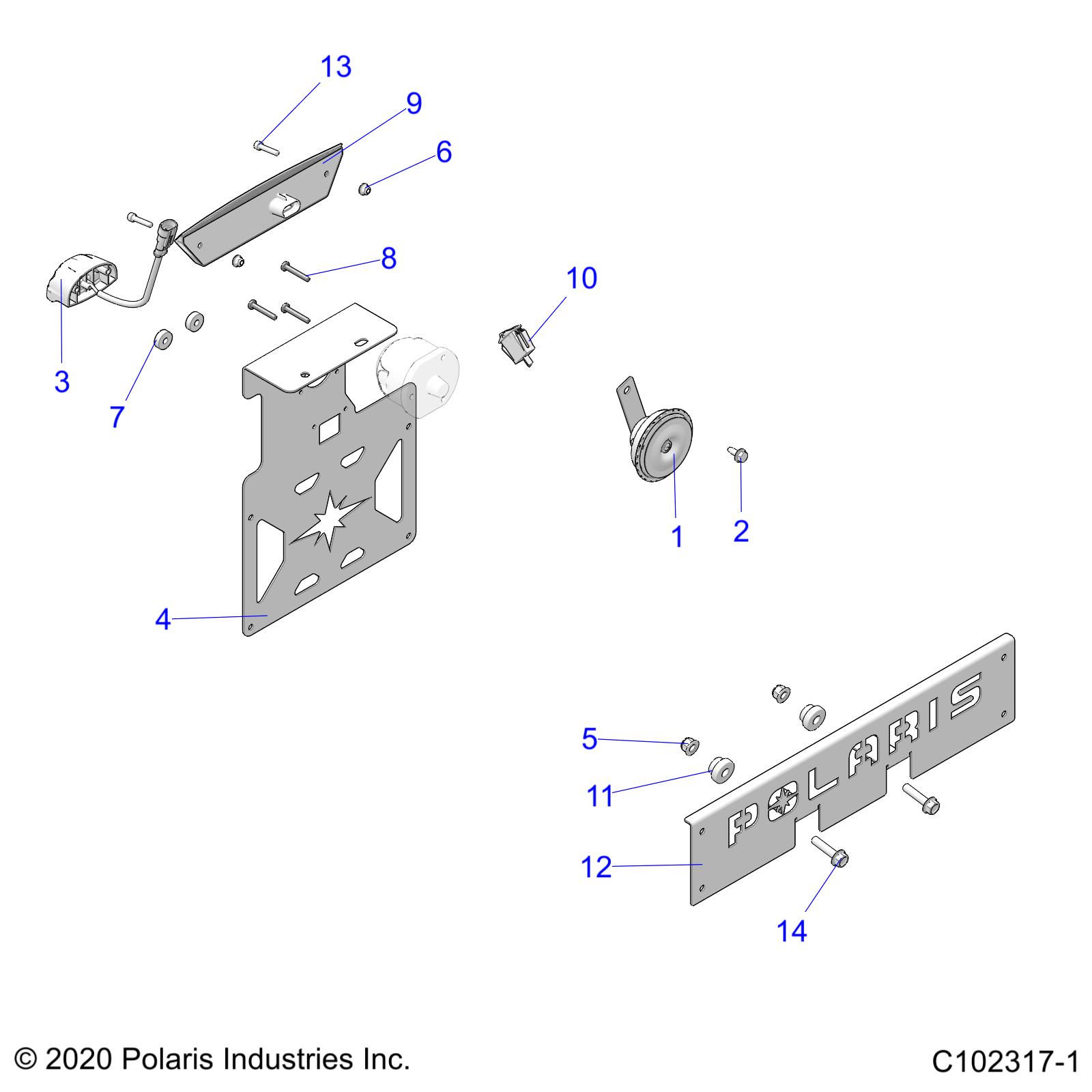 13
9
6
8
10
3
7
1
2
4
5
11
12
14
POLARIS
© 2020 Polaris Industries Inc.
C102317-1