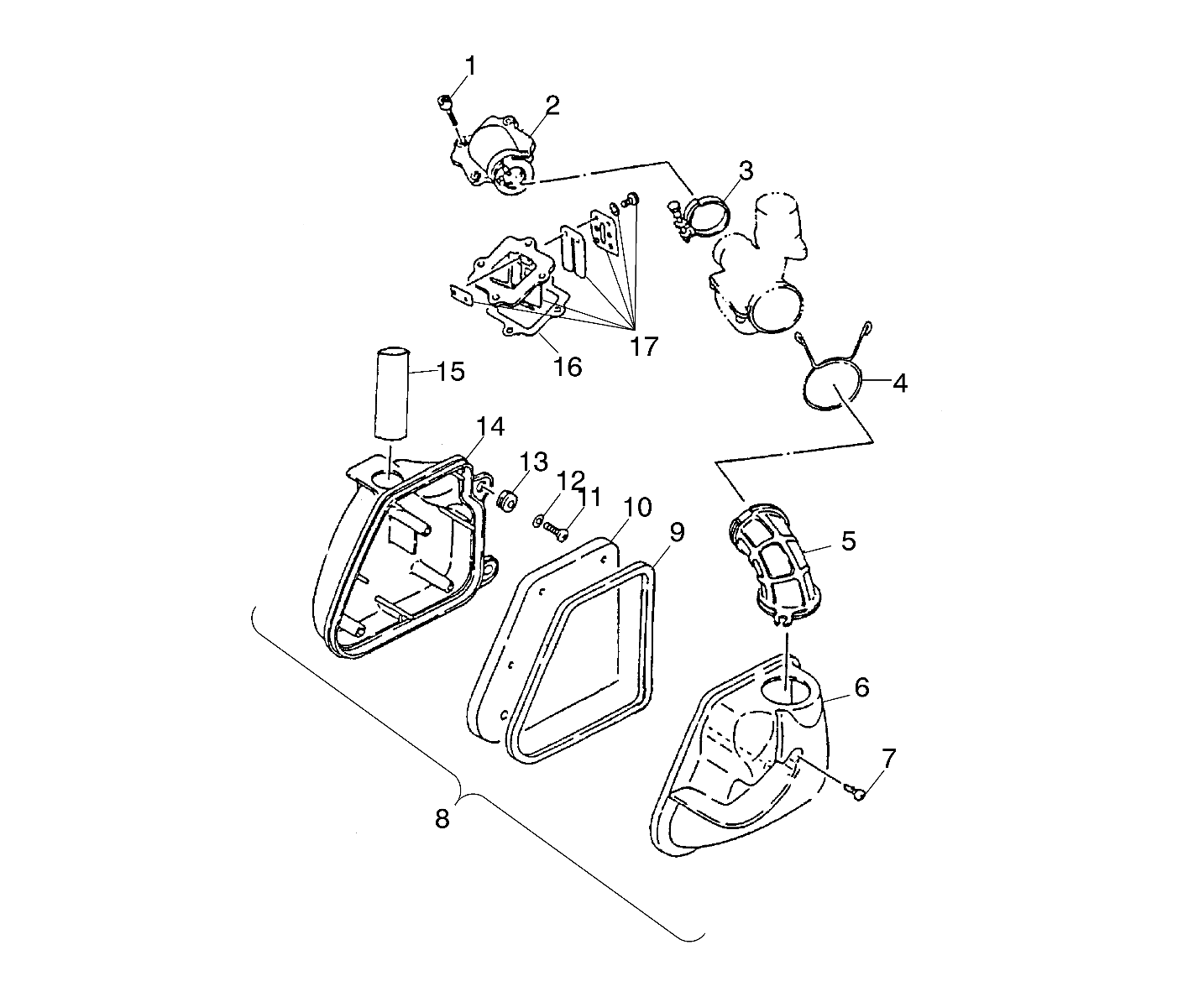 1
2
3
17
16
15
4
14
13
12
11
10
9
5
6
7
8