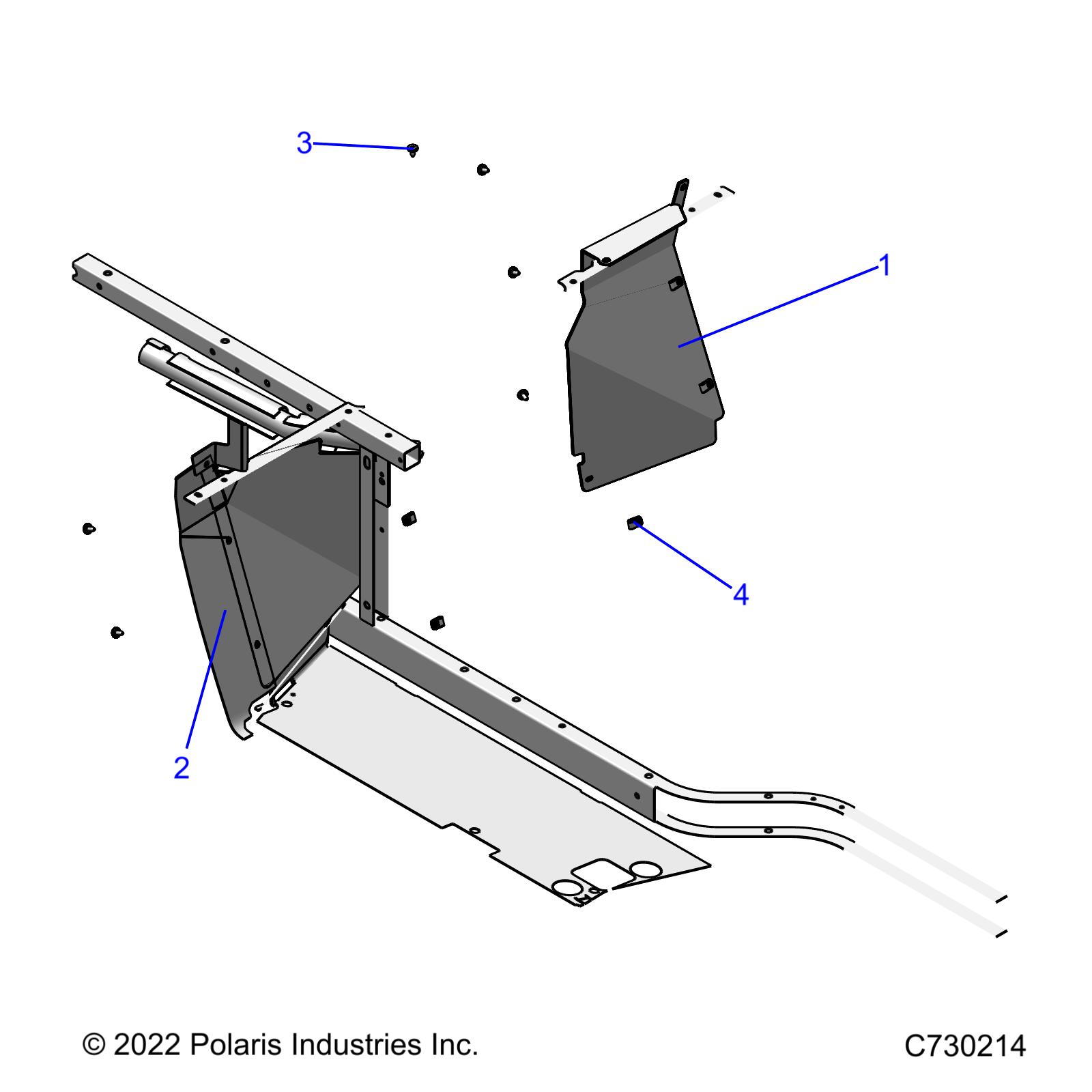 3

1

4

2

© 2022 Polaris Industries Inc.

C730214