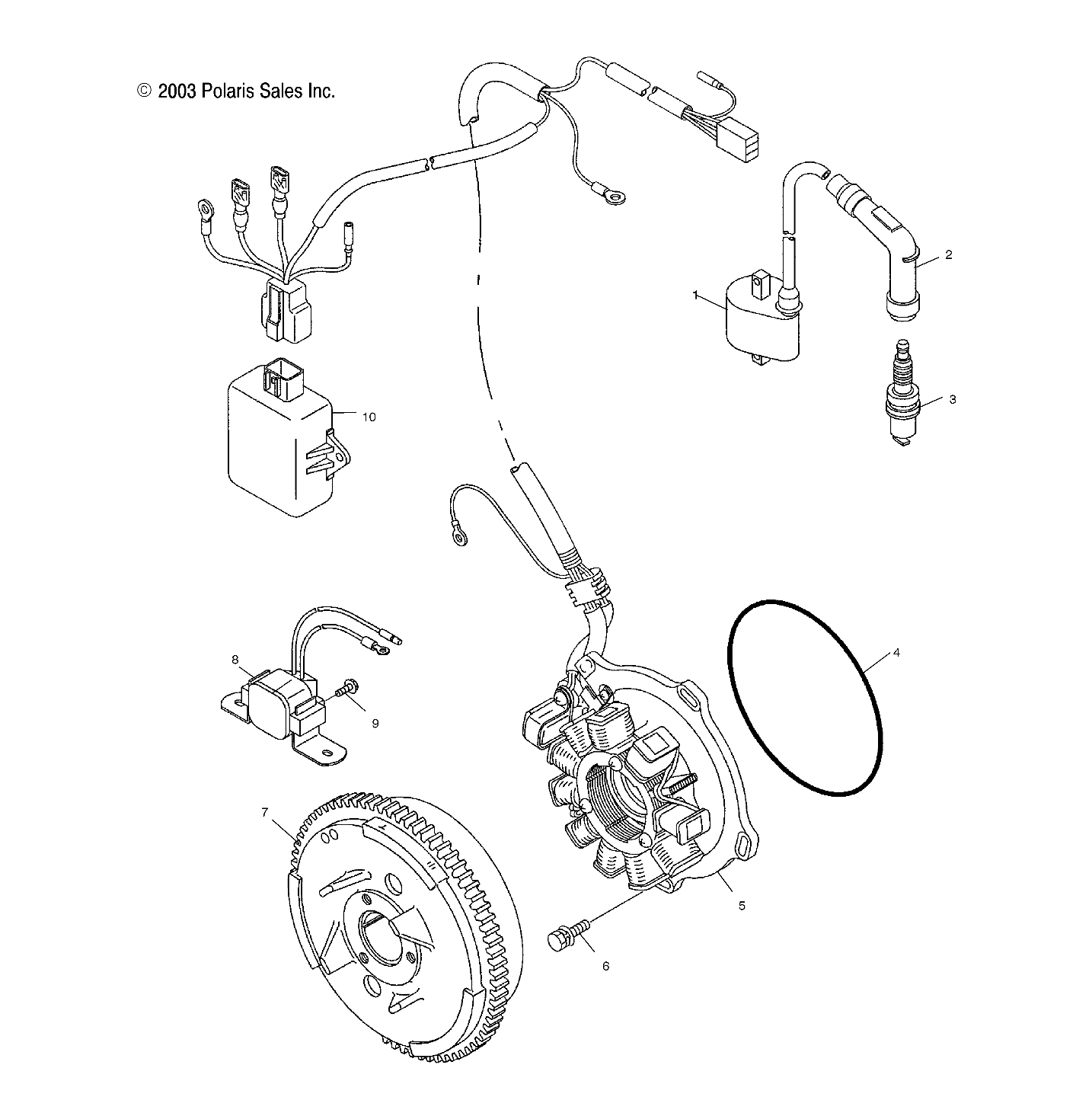 © 2003 Polaris Sales Inc.

2

1

3

10

4

8

9

7

5

6