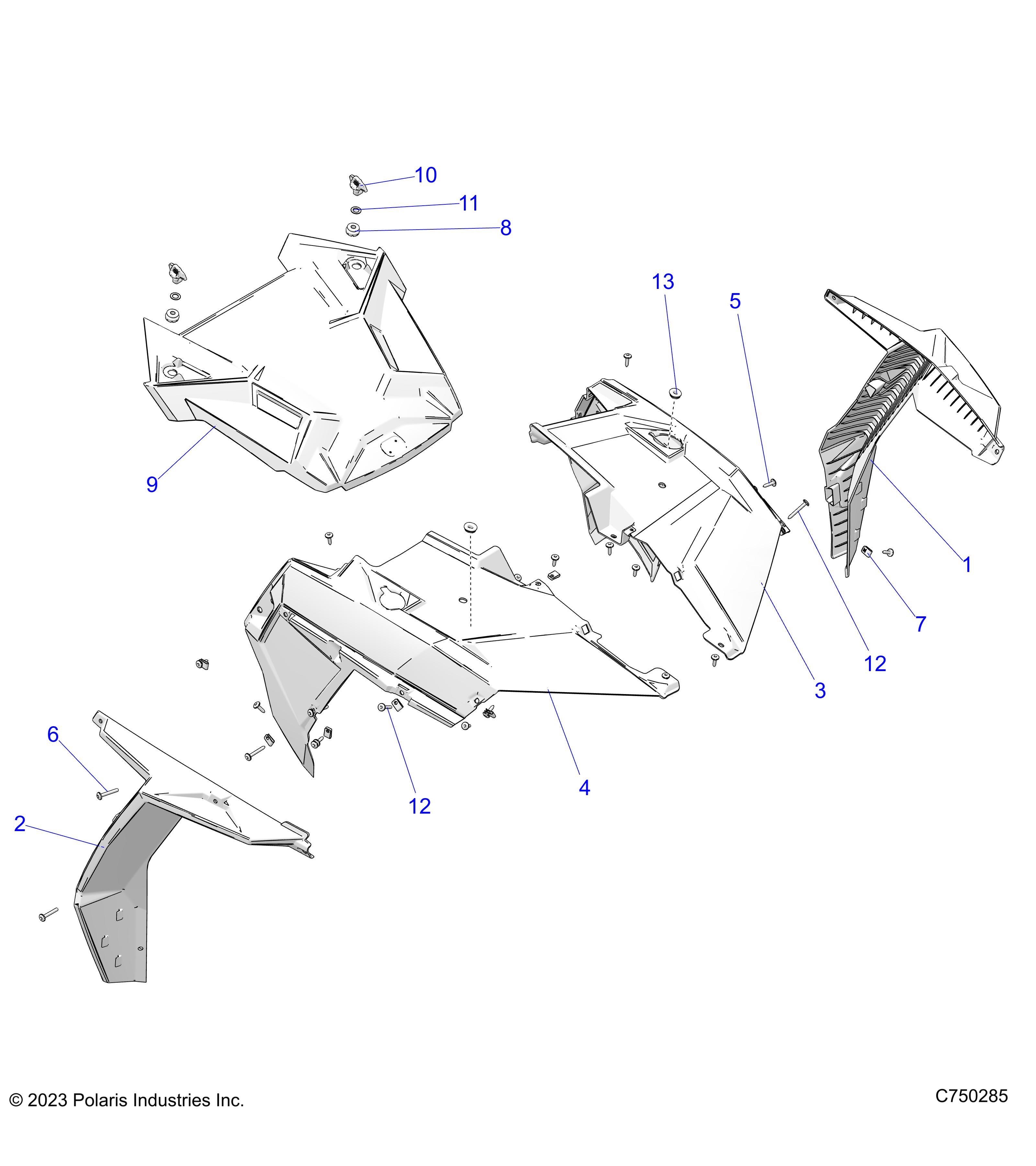 10
11
8
13
5
9
1
7
12
3
6
12
4
2

© 2023 Polaris Industries Inc.

C750285