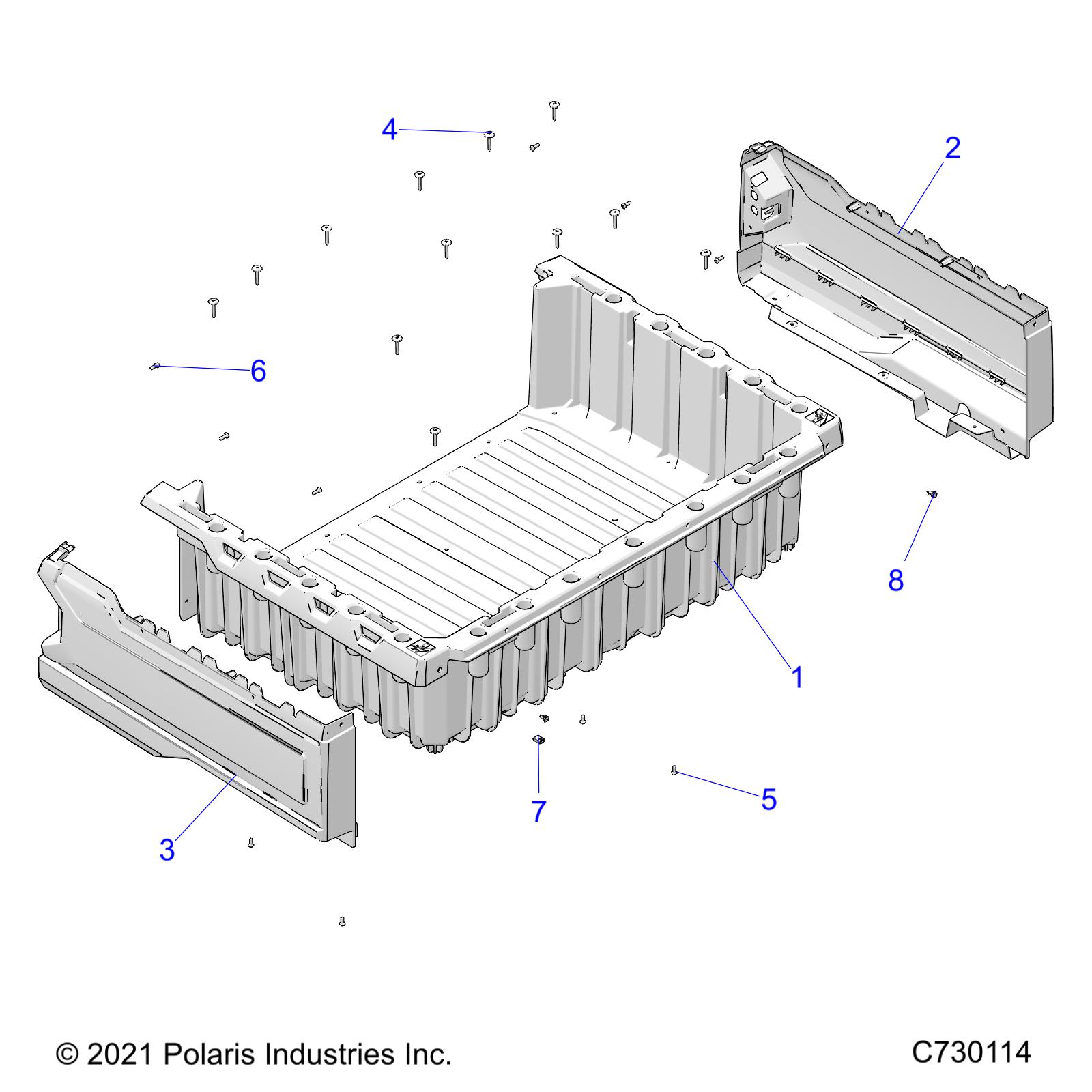 4
2
6
8
1
7
5
3

© 2021 Polaris Industries Inc.
C730114