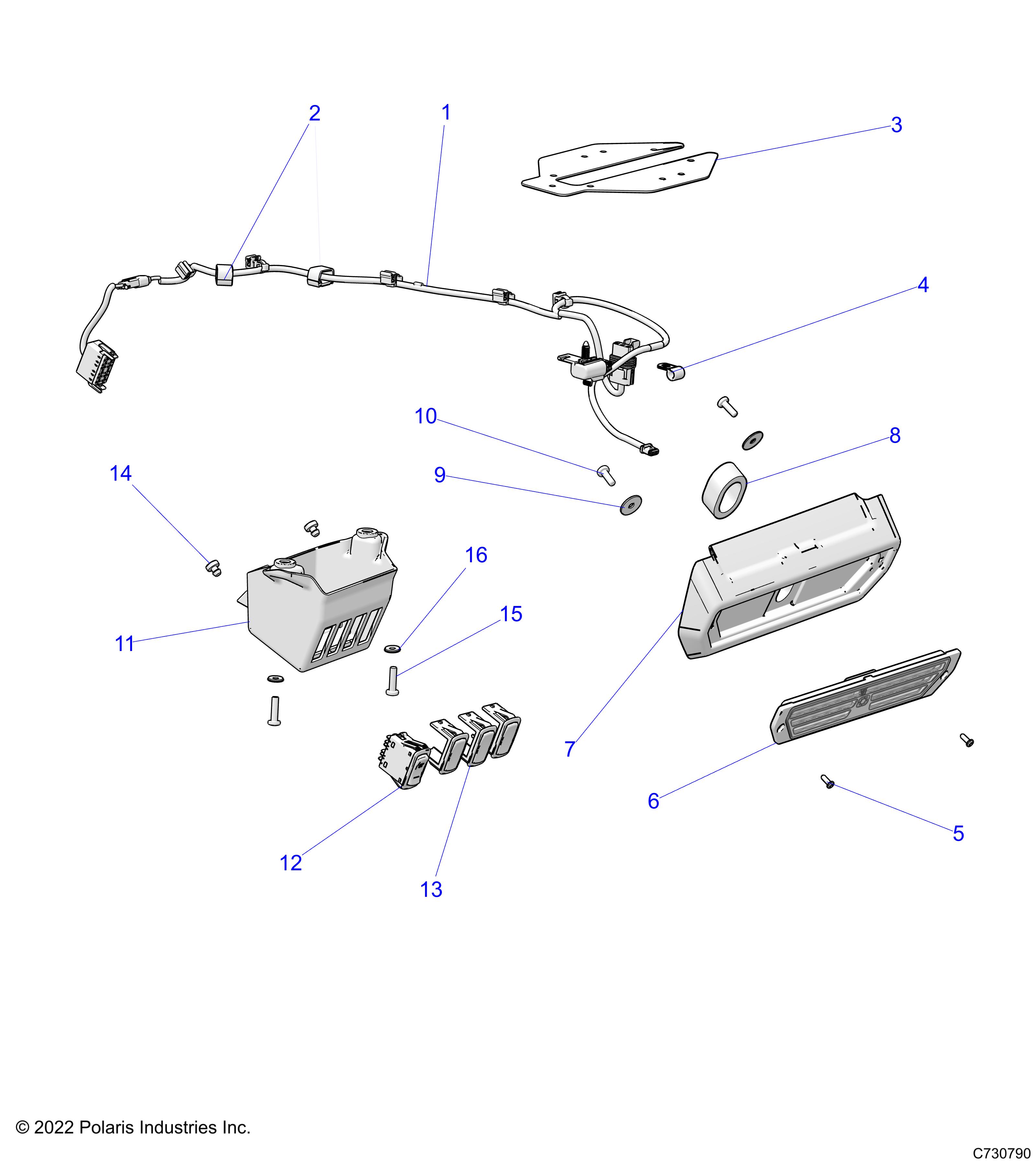 2
1
3
4
10
8
14
9
16
15
11
7
6
5
12
13

© 2022 Polaris Industries Inc.

C730790