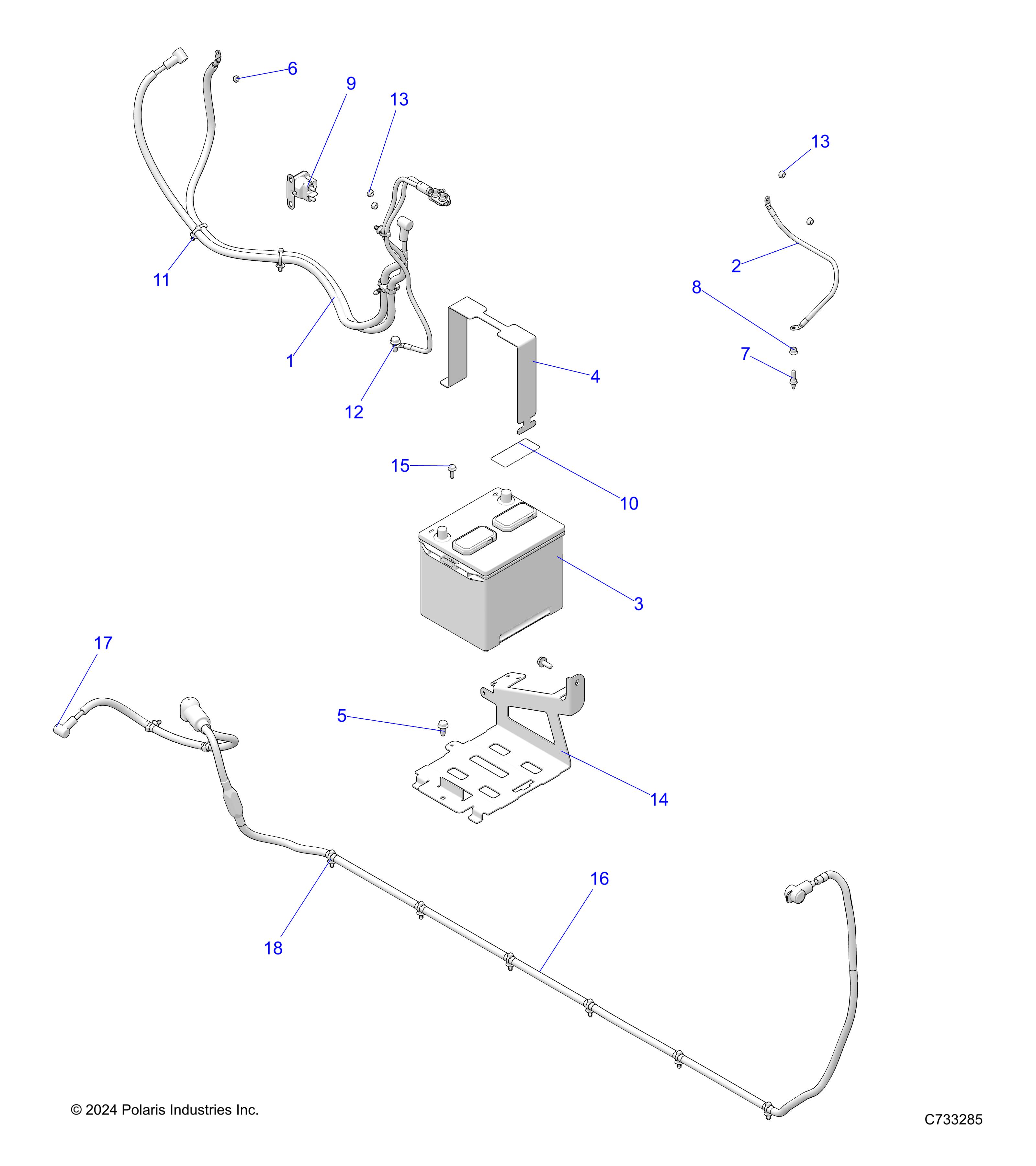 6
9
13
13
11
2
8
1
7
4
12
15
10
3
17
5
14
16
18
© 2024 Polaris Industries Inc.
C733285