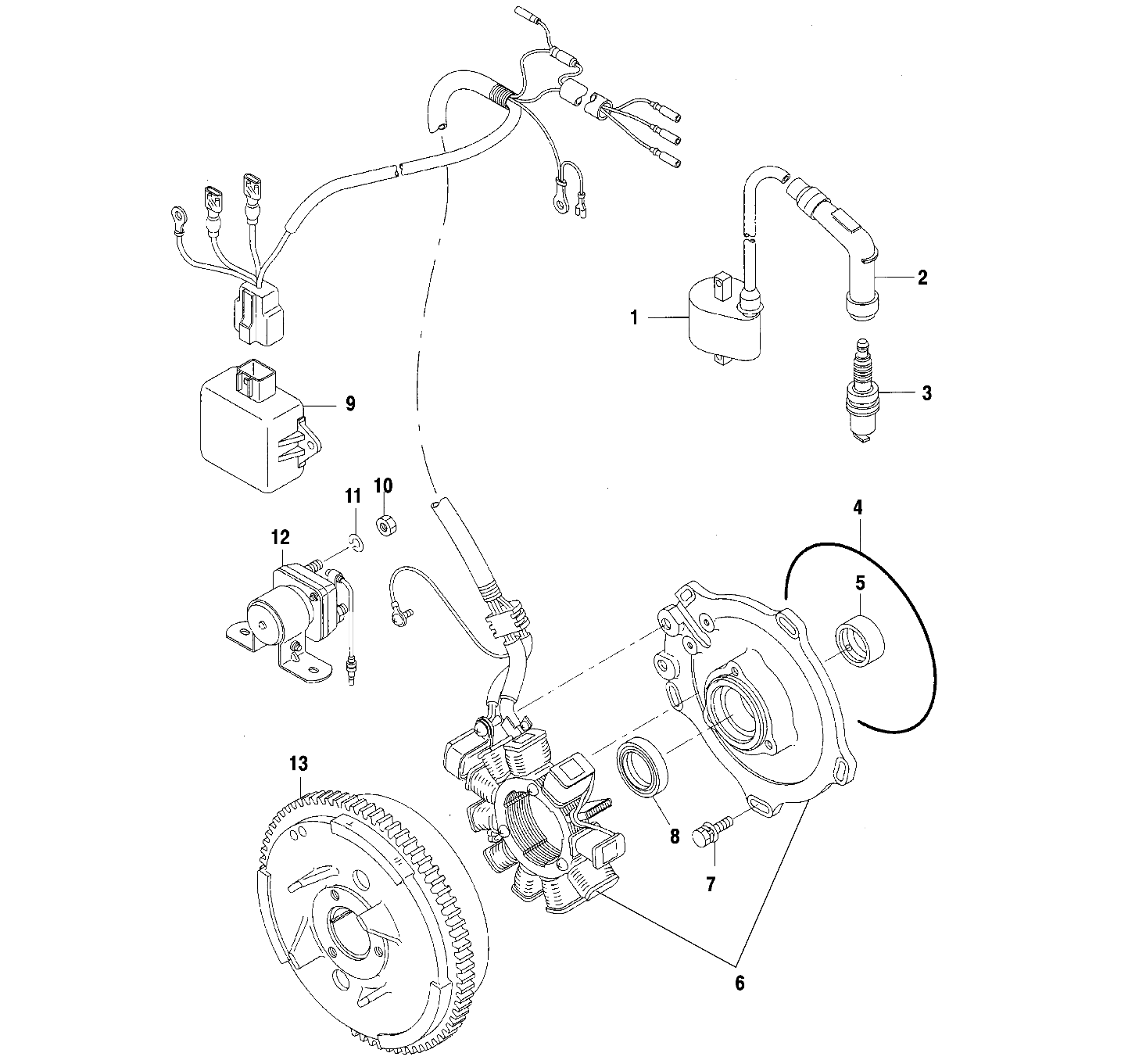 2
1
3
9
11
10
12
4
5
13
8
7
6