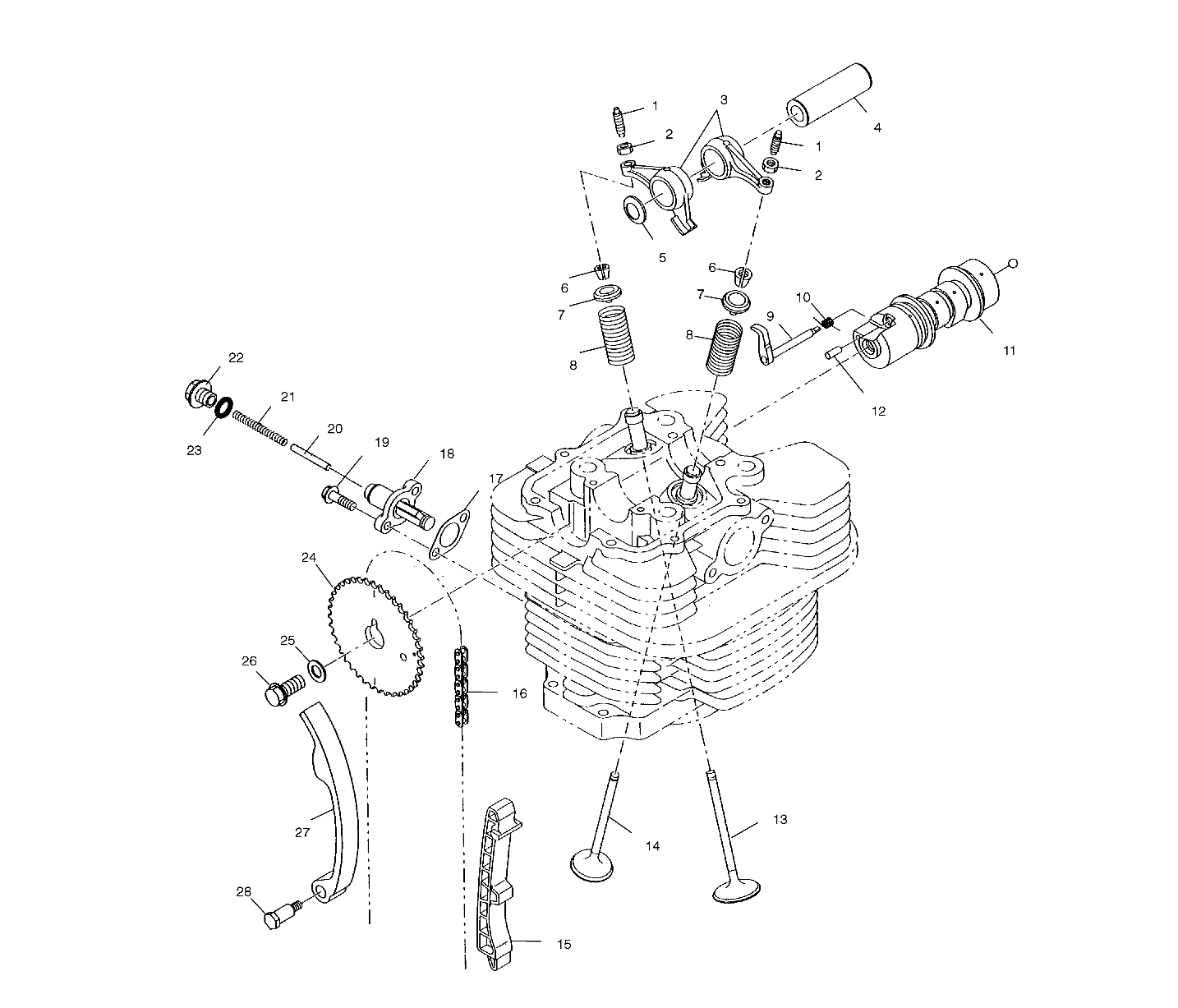 1
3
4
2
1
2
5
6
6
7
7
10
9
8
8
11
12
22
21
23
20
19
18
17
24
25
26
16
27
14
13
28
15