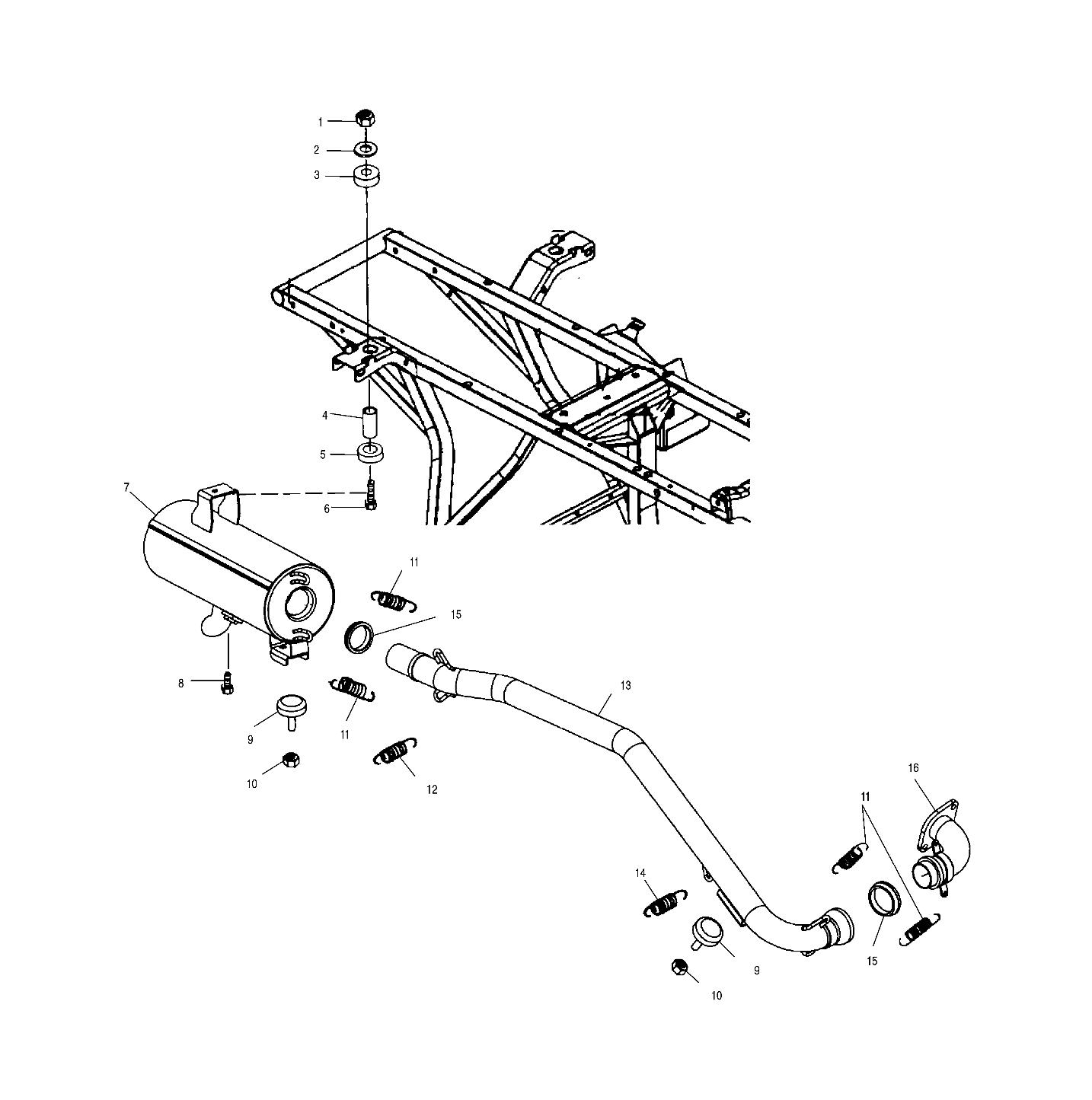 1
2
3
4
5
6
7
11
15
8
9
11
10
12
13
16
11
14
9
15
10