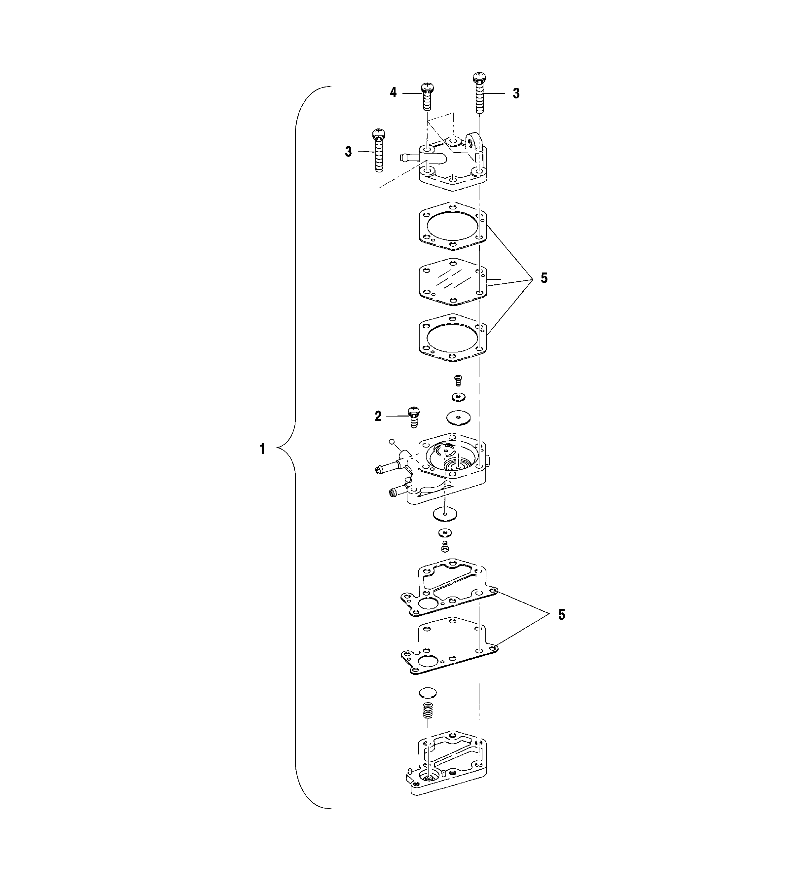 4
3
3
5
2
1
5