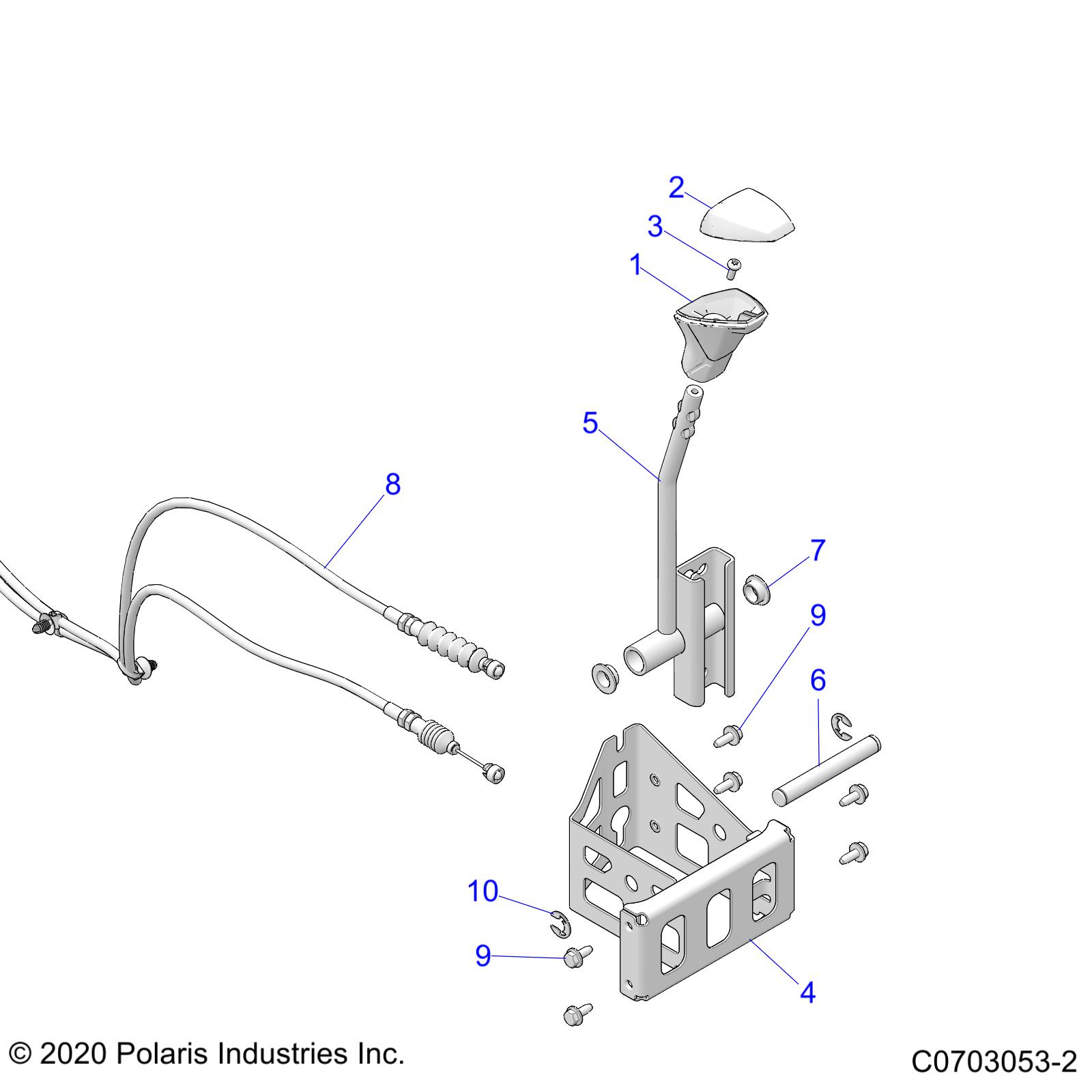 2
3
1
5
8
7
9
6
10
9
4
© 2020 Polaris Industries Inc.
C0703053-2