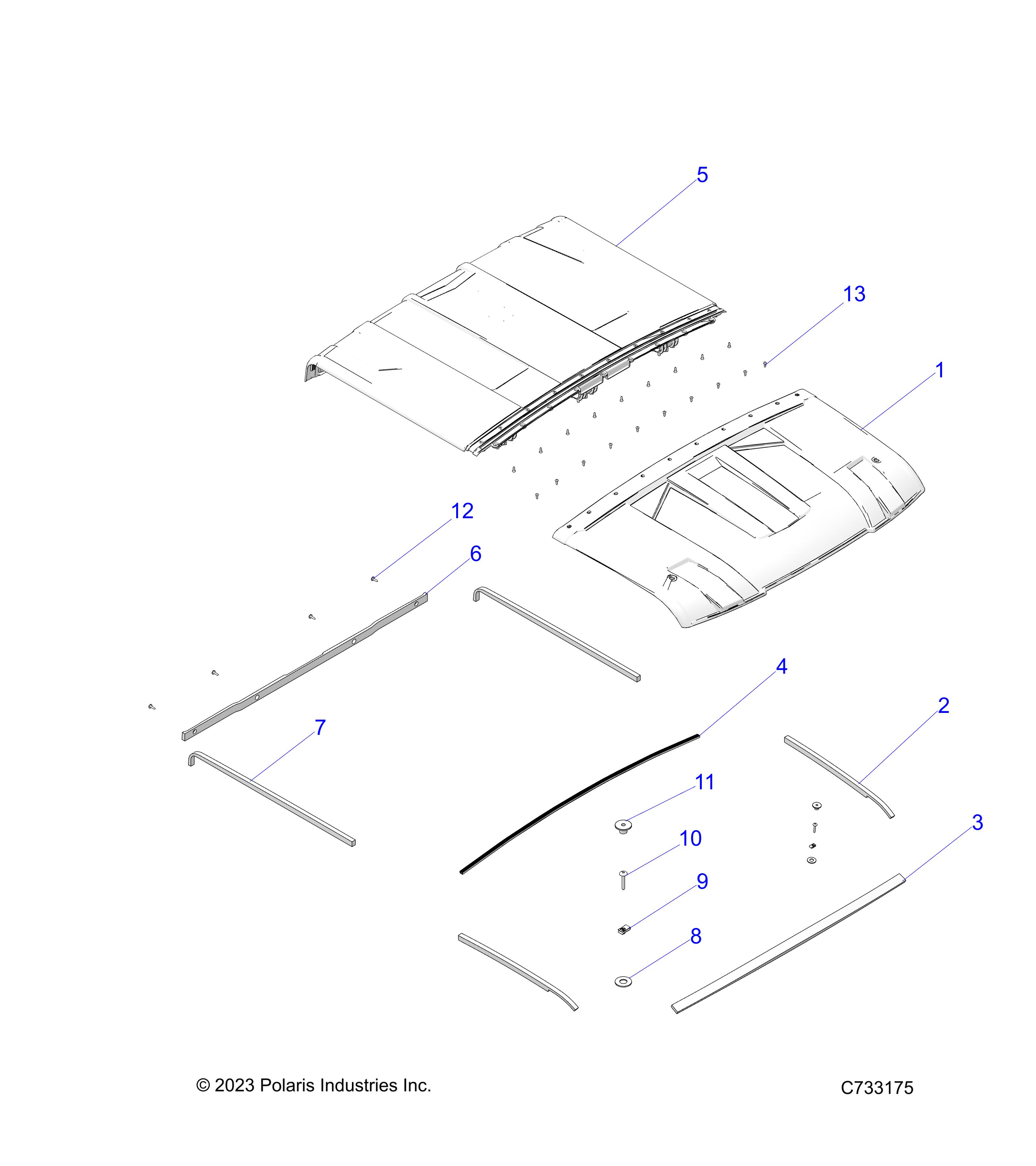 5
13
1
12
6
4
2
7
11
10
3
9
8

© 2023 Polaris Industries Inc.

C733175