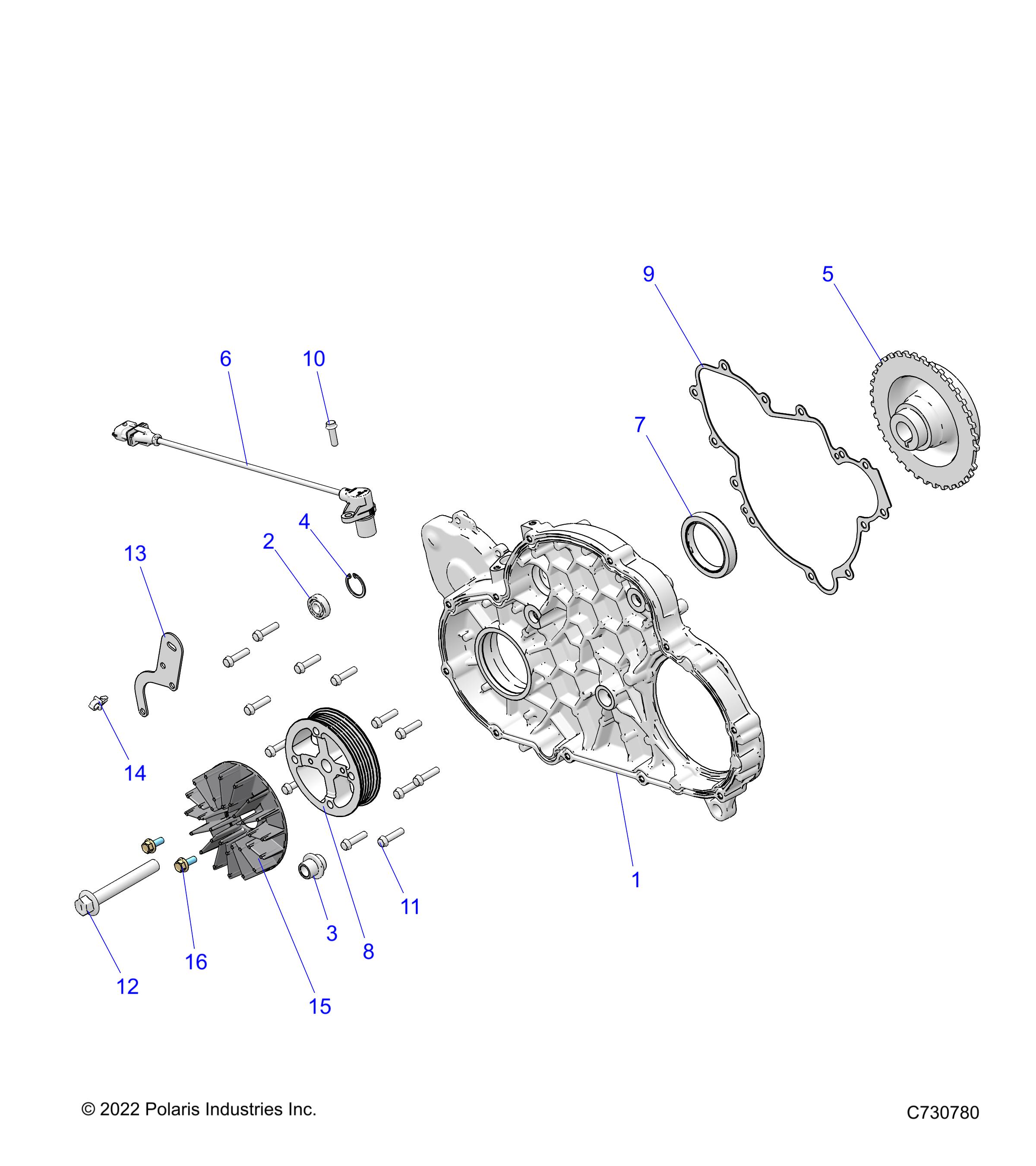 9
5
6
10
7
4
2
13
14
1
11
3
8
16
12
15

© 2022 Polaris Industries Inc.

C730780