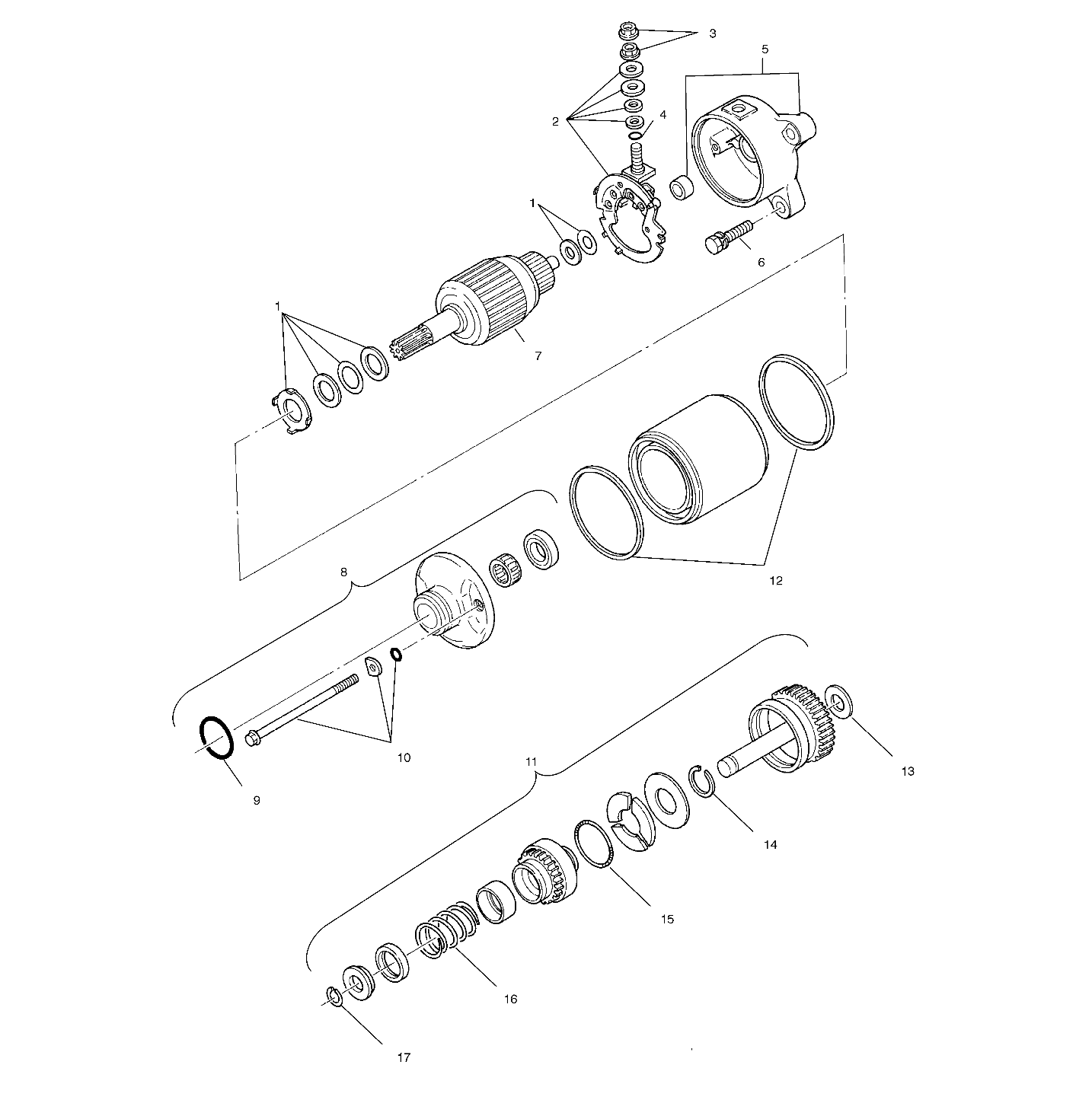 3
5
2
4
1
6
1
7
8
12
10
9
11
13
14
15
16
17