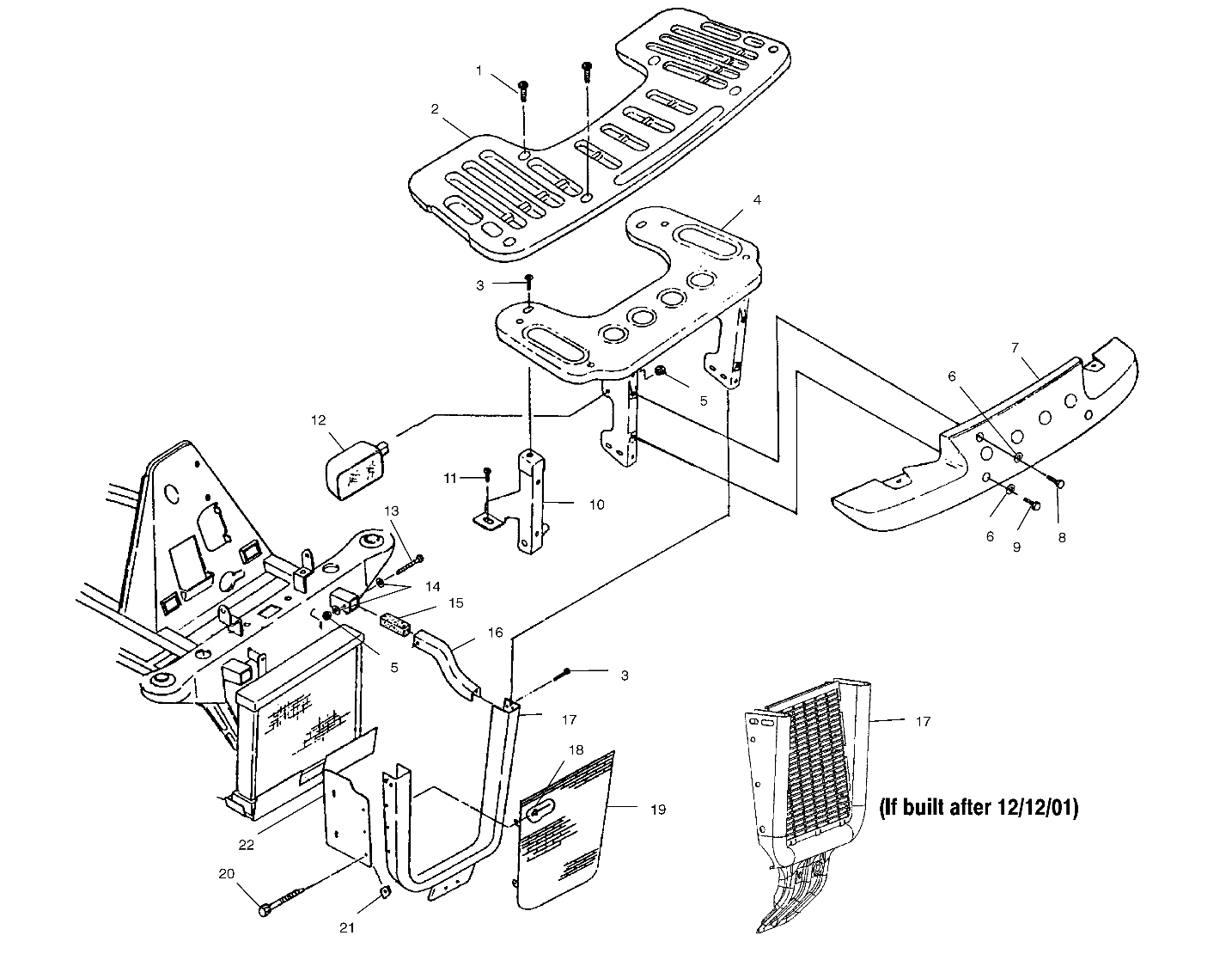 1
2
4
3
7
6
5
12
11
10
6
9
8
13
14
15
16
5
3
17
17
18
19
(If built after 12/12/01)
22
20
21