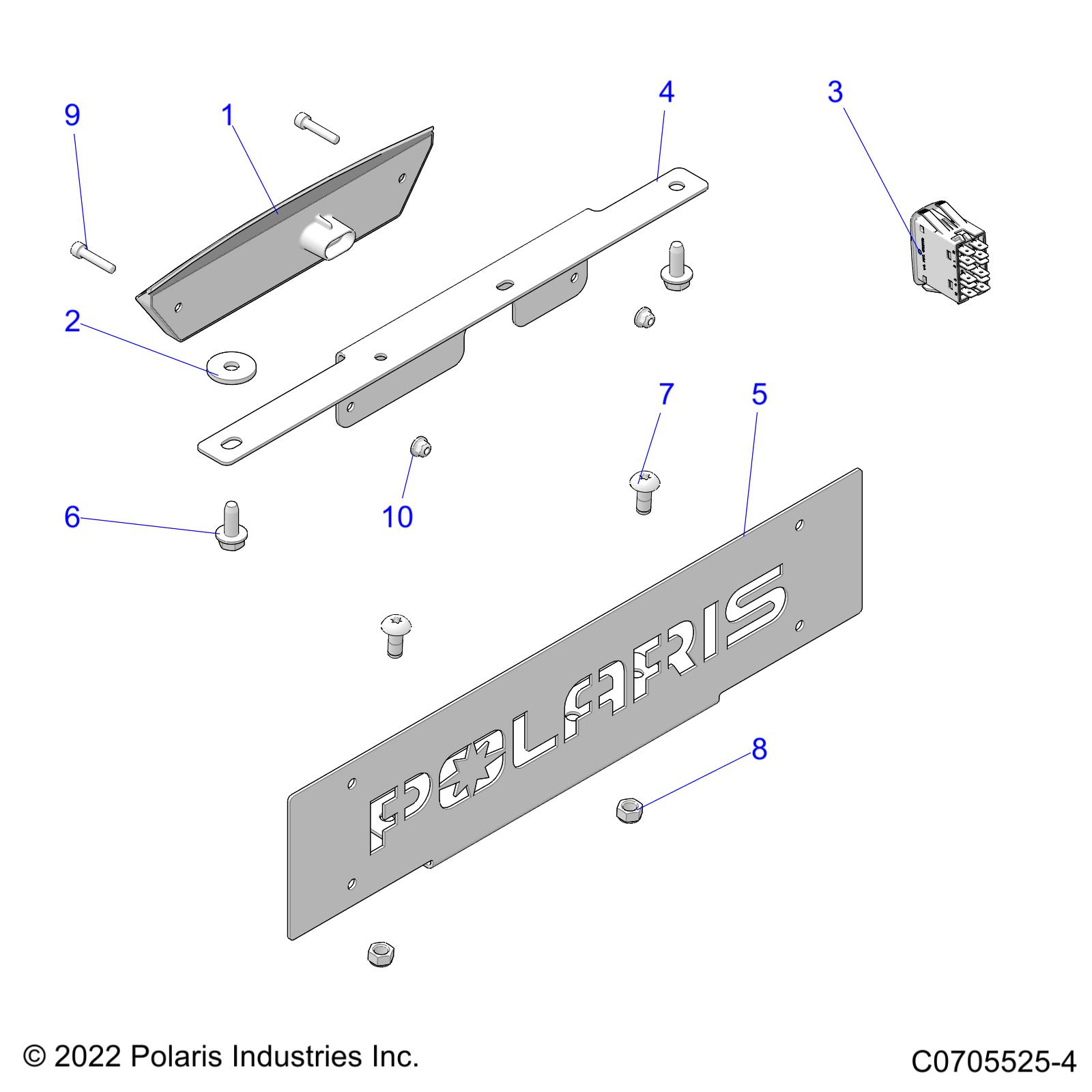 9
1
4
3
2
7
5
6
10
POLARIS
8

© 2022 Polaris Industries Inc.

C0705525-4